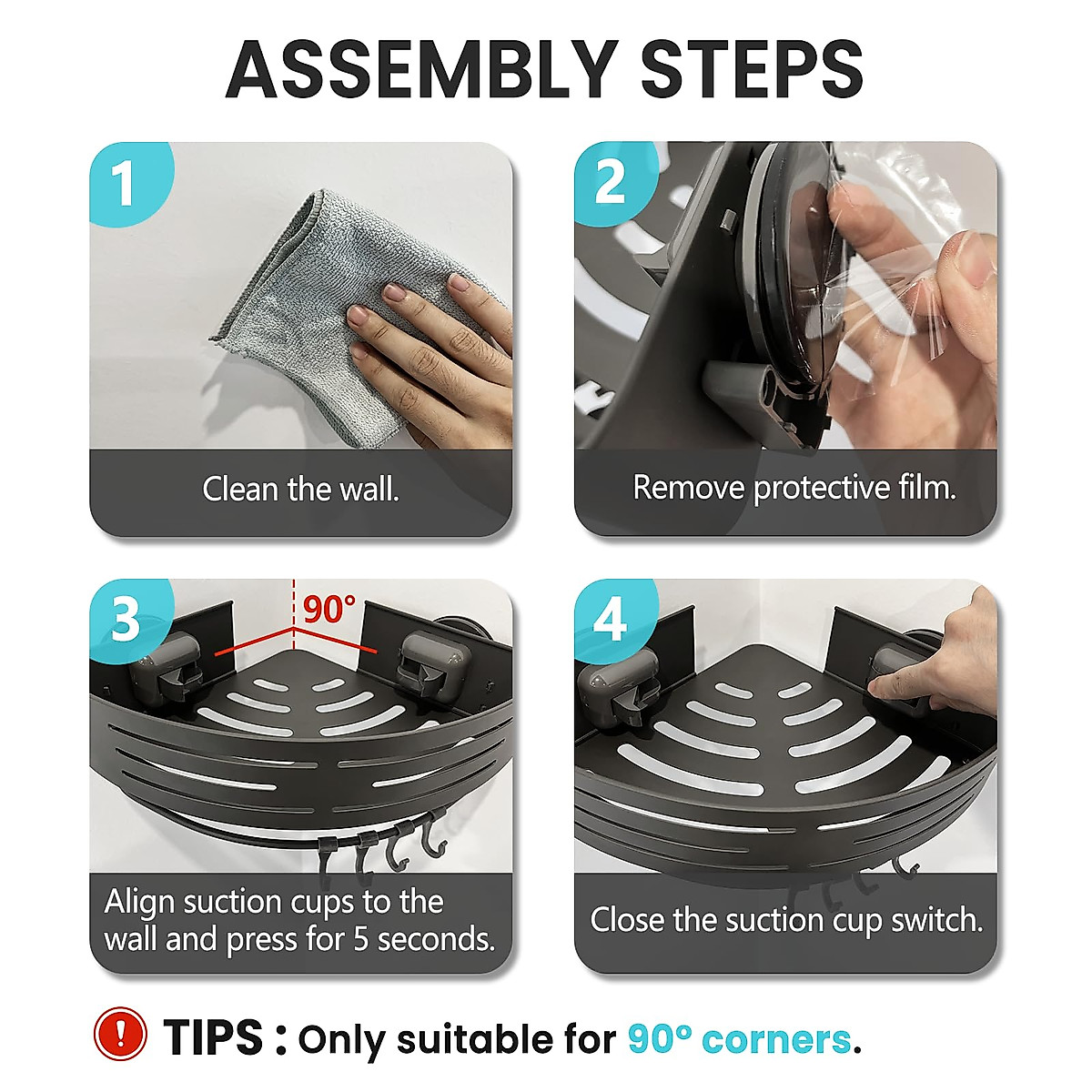 ASSEMBLY STEPS

1

Clean the wall.

2

Remove protective film.

3

90°

Align suction cups to the wall and press for 5 seconds.

4

Close the suction cup switch.

! TIPS : Only suitable for 90° corners.