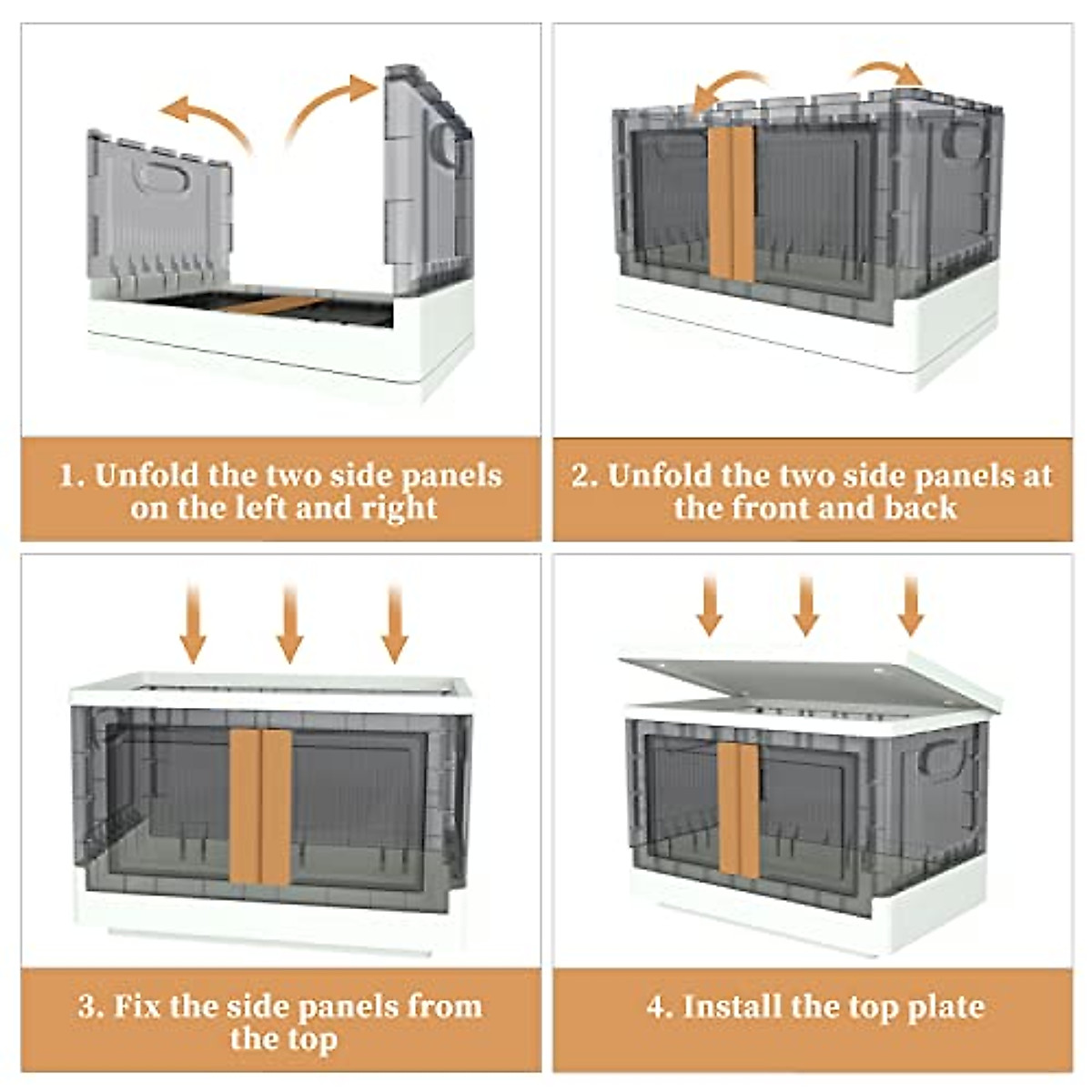 1. Unfold the two side panels on the left and right

2. Unfold the two side panels at the front and back

3. Fix the side panels from the top

4. Install the top plate