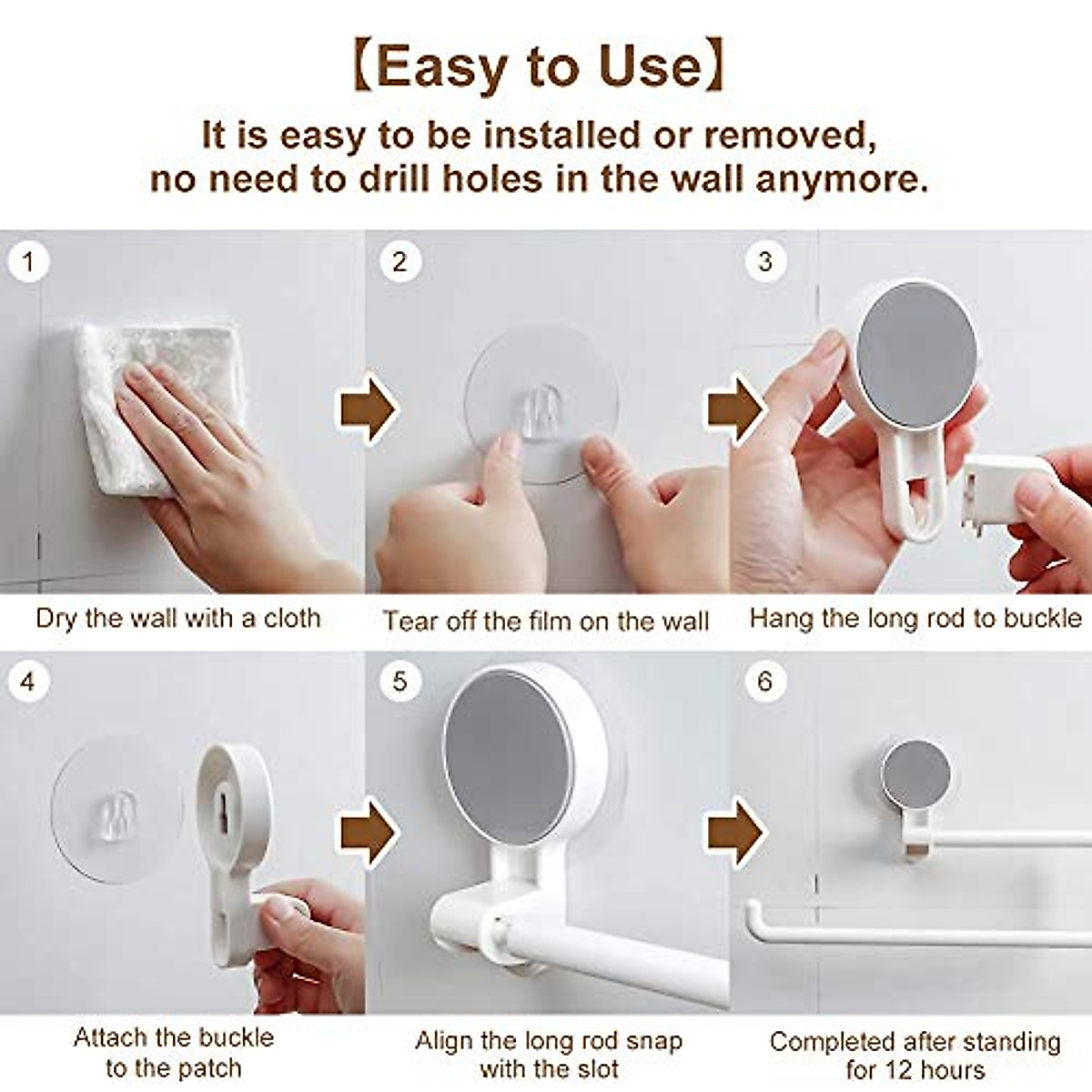 【Easy to Use】

It is easy to be installed or removed, no need to drill holes in the wall anymore.

1

Dry the wall with a cloth

2

Tear off the film on the wall

3

Hang the long rod to buckle

4

Attach the buckle to the patch

5

Align the long rod snap with the slot

6

Completed after standing for 12 hours