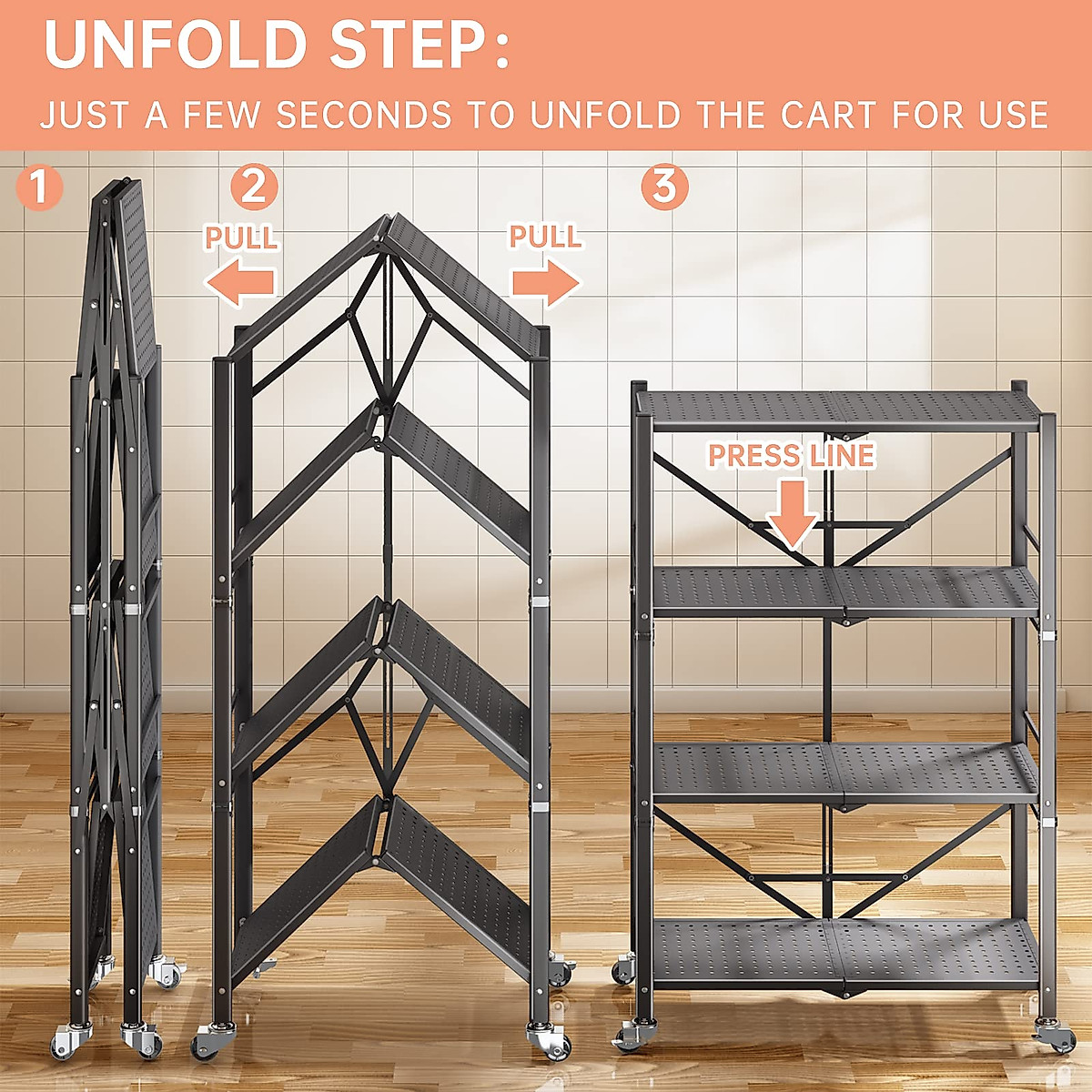 UNFOLD STEP:

JUST A FEW SECONDS TO UNFOLD THE CART FOR USE

1

2

PULL

PULL

3

PRESS LINE