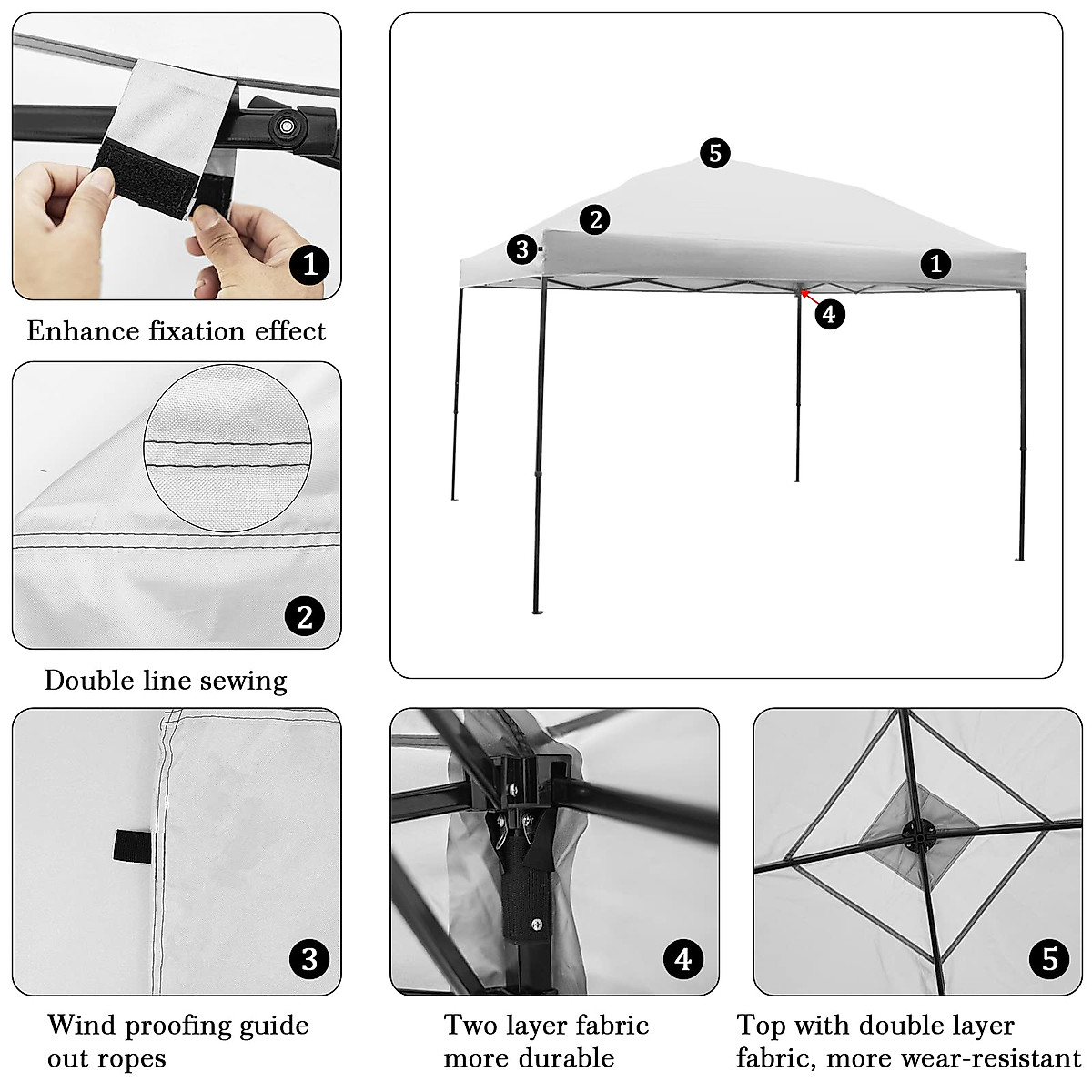 1

Enhance fixation effect

2

Double line sewing

5

2

3

1

4

3

Wind proofing guide out ropes

4

Two layer fabric more durable

5

Top with double layer fabric, more wear-resistant