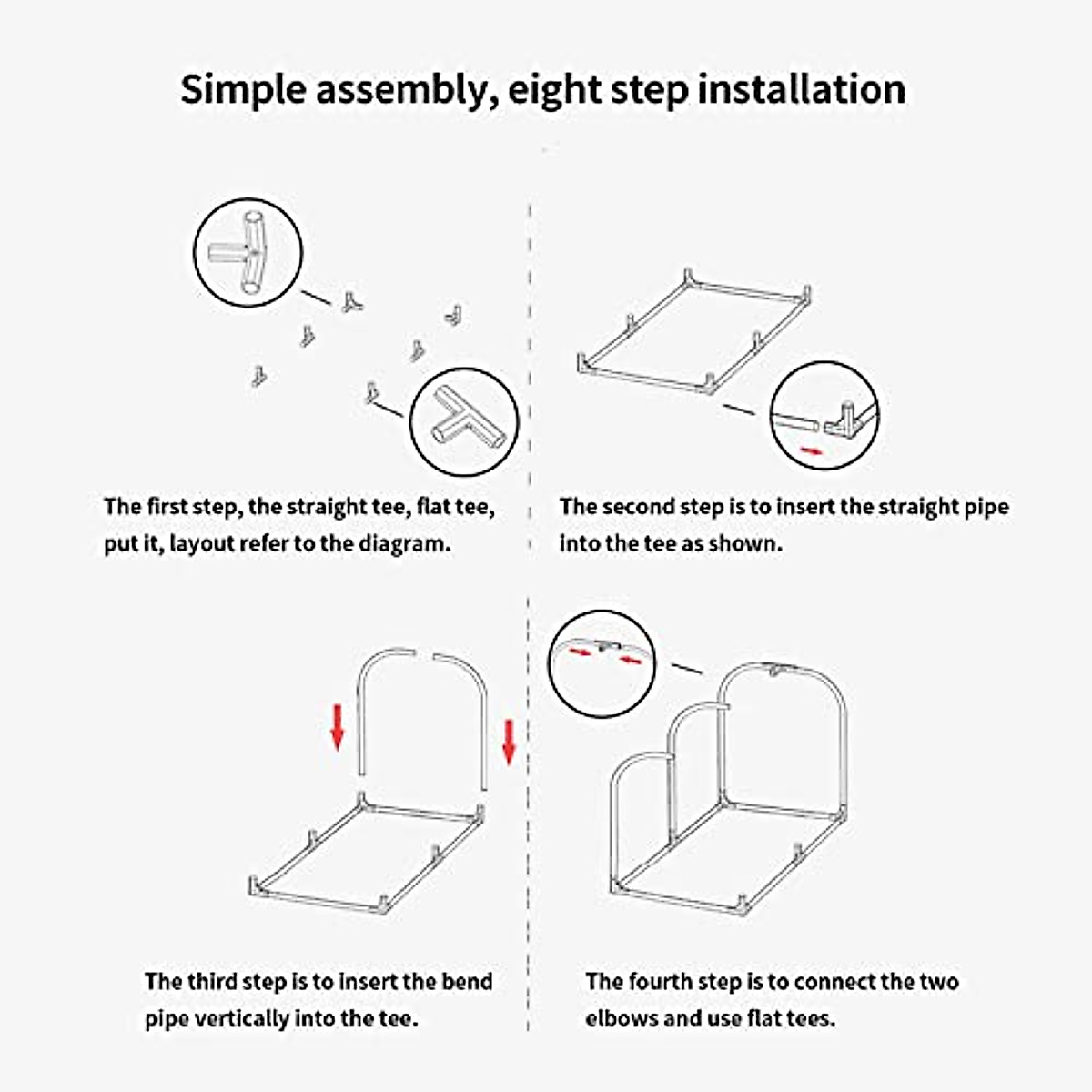 Simple assembly, eight step installation

The first step, the straight tee, flat tee, put it, layout refer to the diagram.

The second step is to insert the straight pipe into the tee as shown.

The third step is to insert the bend pipe vertically into the tee.

The fourth step is to connect the two elbows and use flat tees.