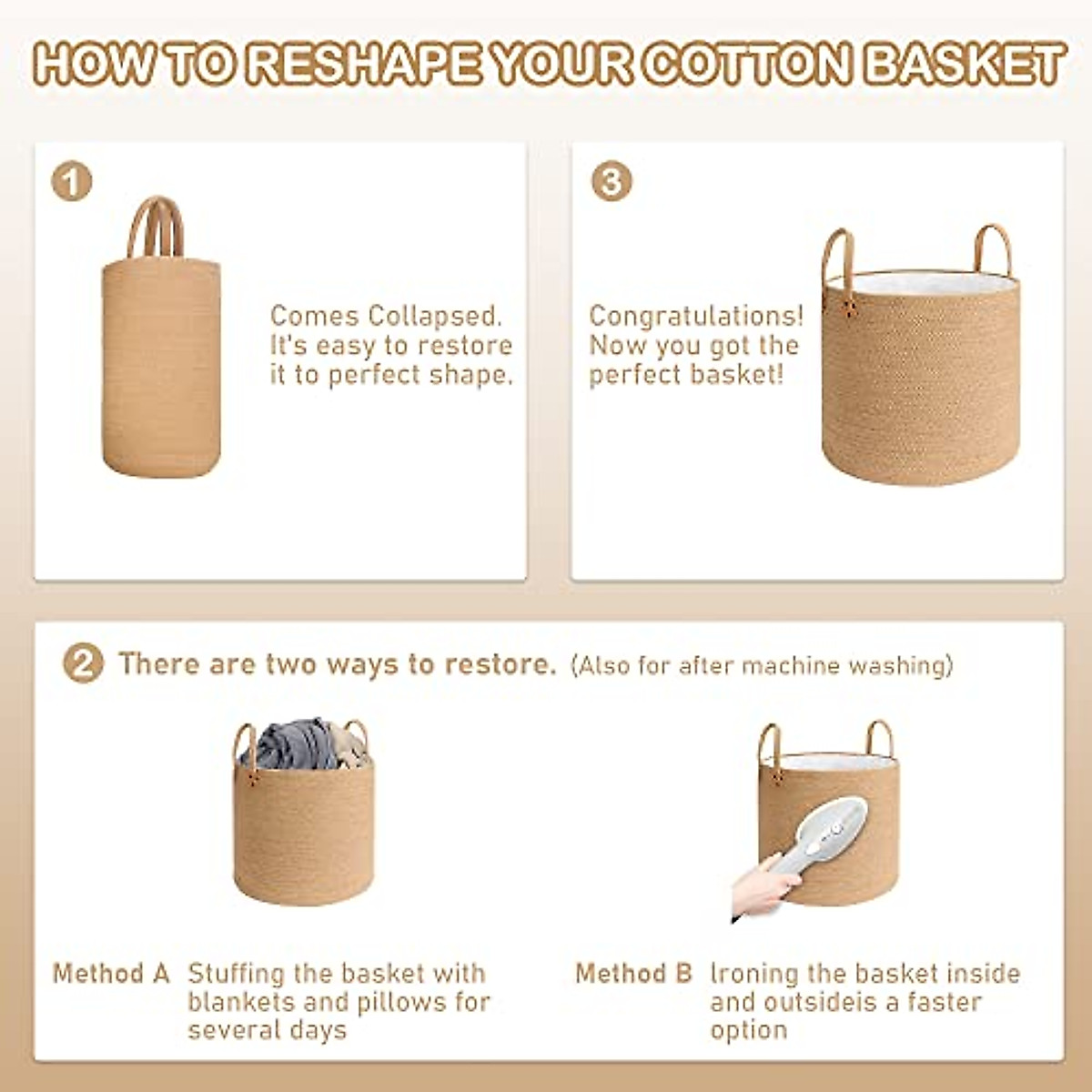 HOW TO RESHAPE YOUR COTTON BASKET

1

Comes Collapsed. It's easy to restore it to perfect shape.

3

Congratulations! Now you got the perfect basket!

2 There are two ways to restore. (Also for after machine washing)

Method A Stuffing the basket with blankets and pillows for several days

Method B Ironing the basket inside and outsideis a faster option