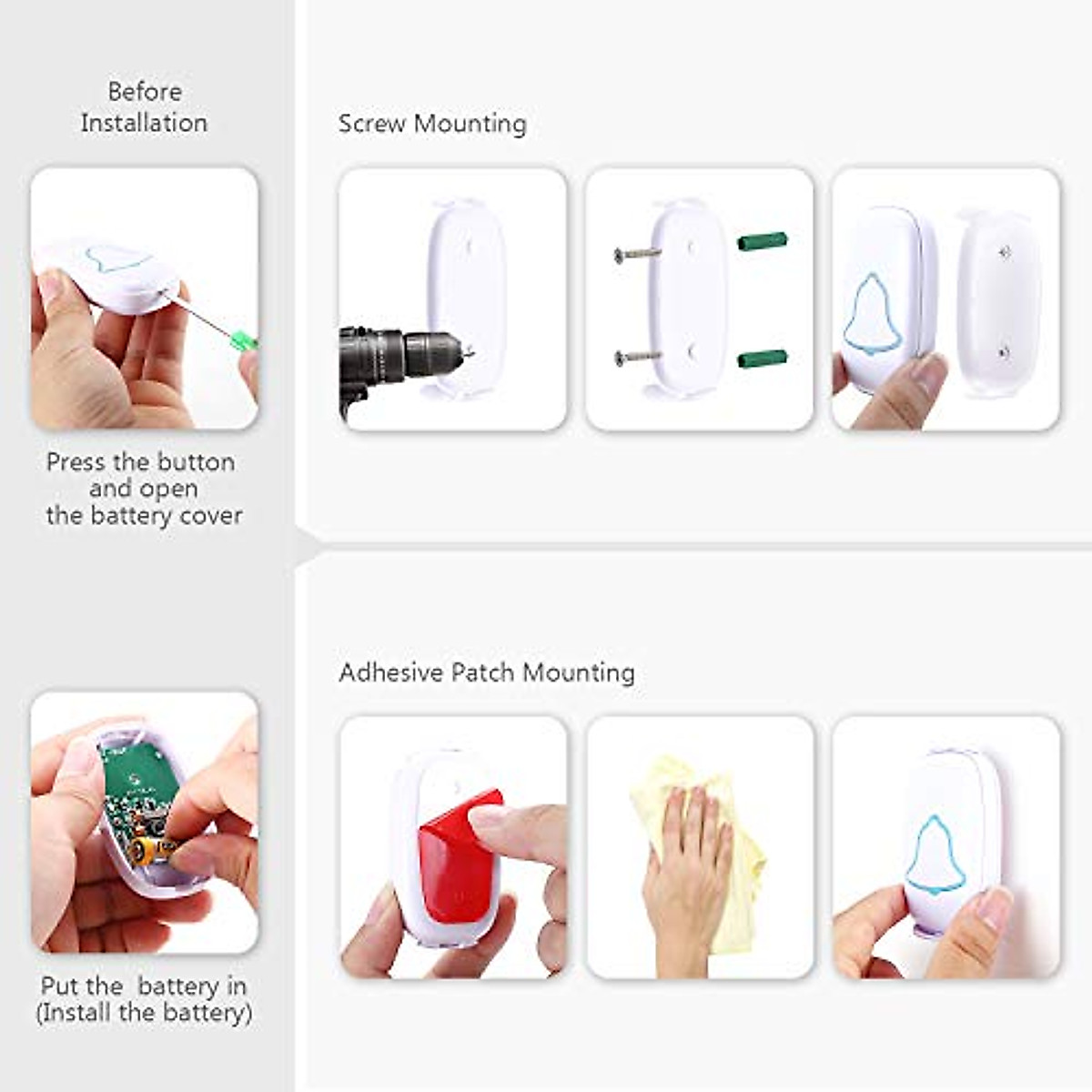 Before Installation

Press the button and open the battery cover

Put the battery in (Install the battery)

Screw Mounting

Adhesive Patch Mounting