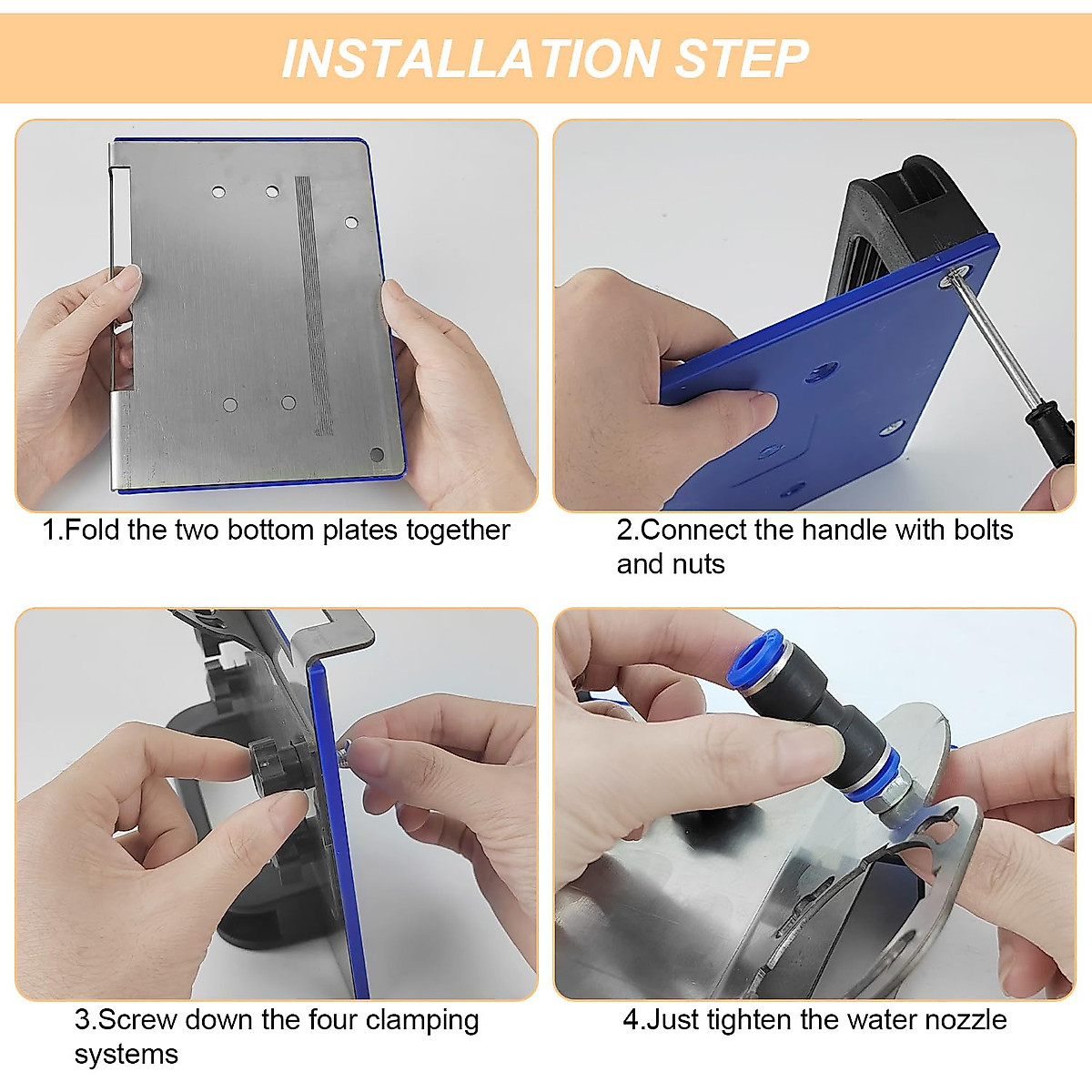 INSTALLATION STEP

1.Fold the two bottom plates together

2.Connect the handle with bolts and nuts

3.Screw down the four clamping systems

4.Just tighten the water nozzle