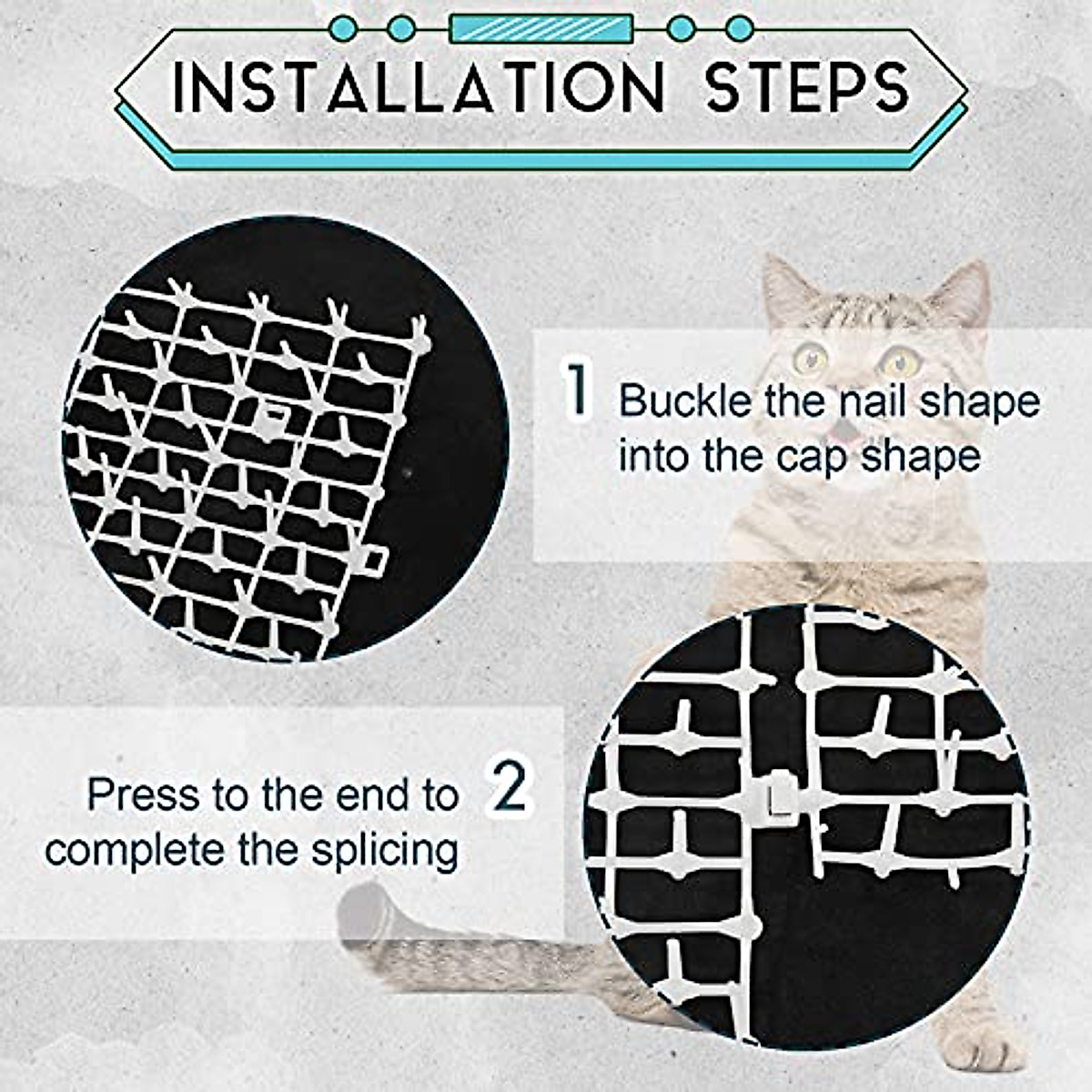 INSTALLATION STEPS

1 Buckle the nail shape into the cap shape

Press to the end to complete the splicing 2