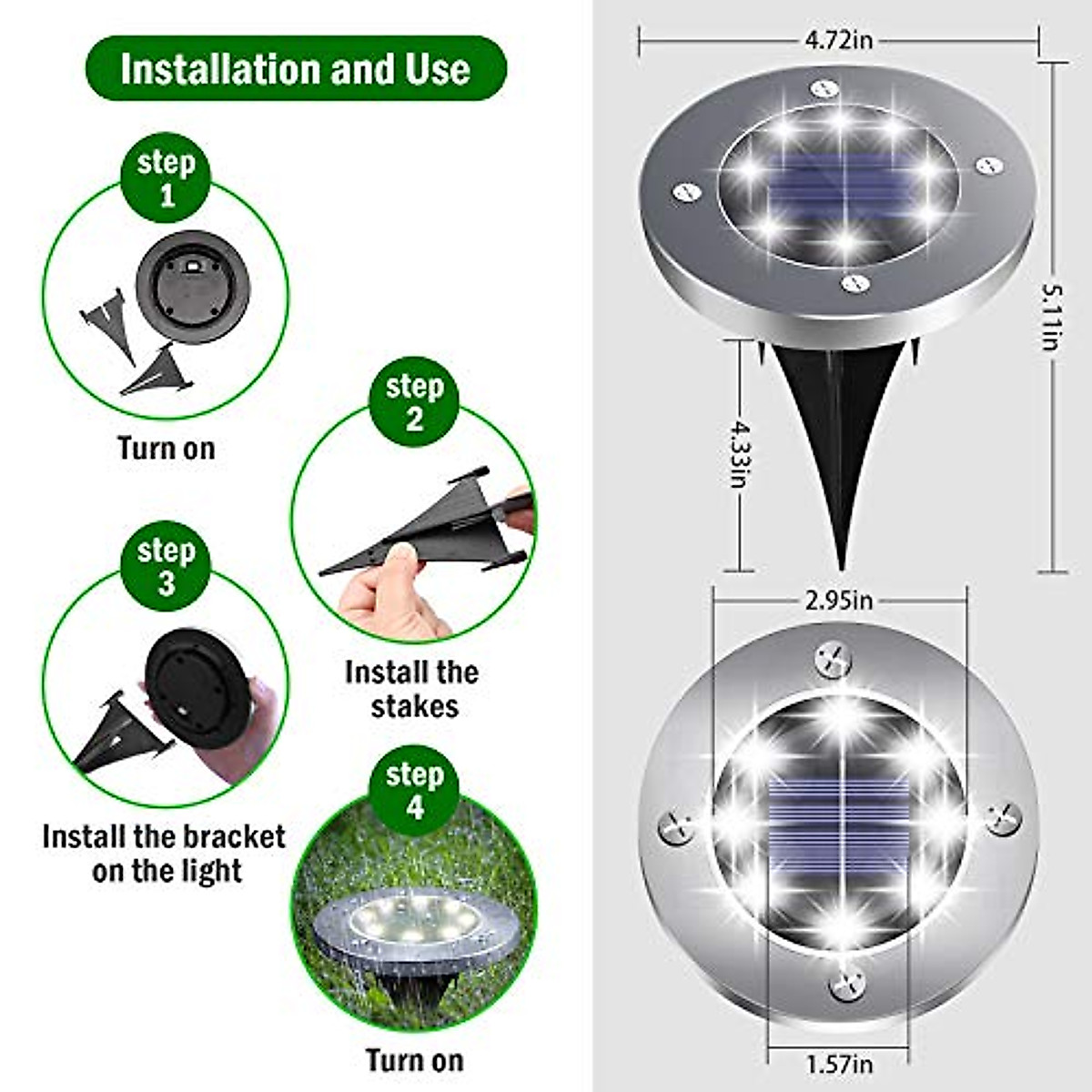 Installation and Use

step 1

Turn on

step 2

Install the stakes

step 3

Install the bracket on the light

step 4

Turn on

4.72in

5.11in

4.33in

2.95in

1.57in