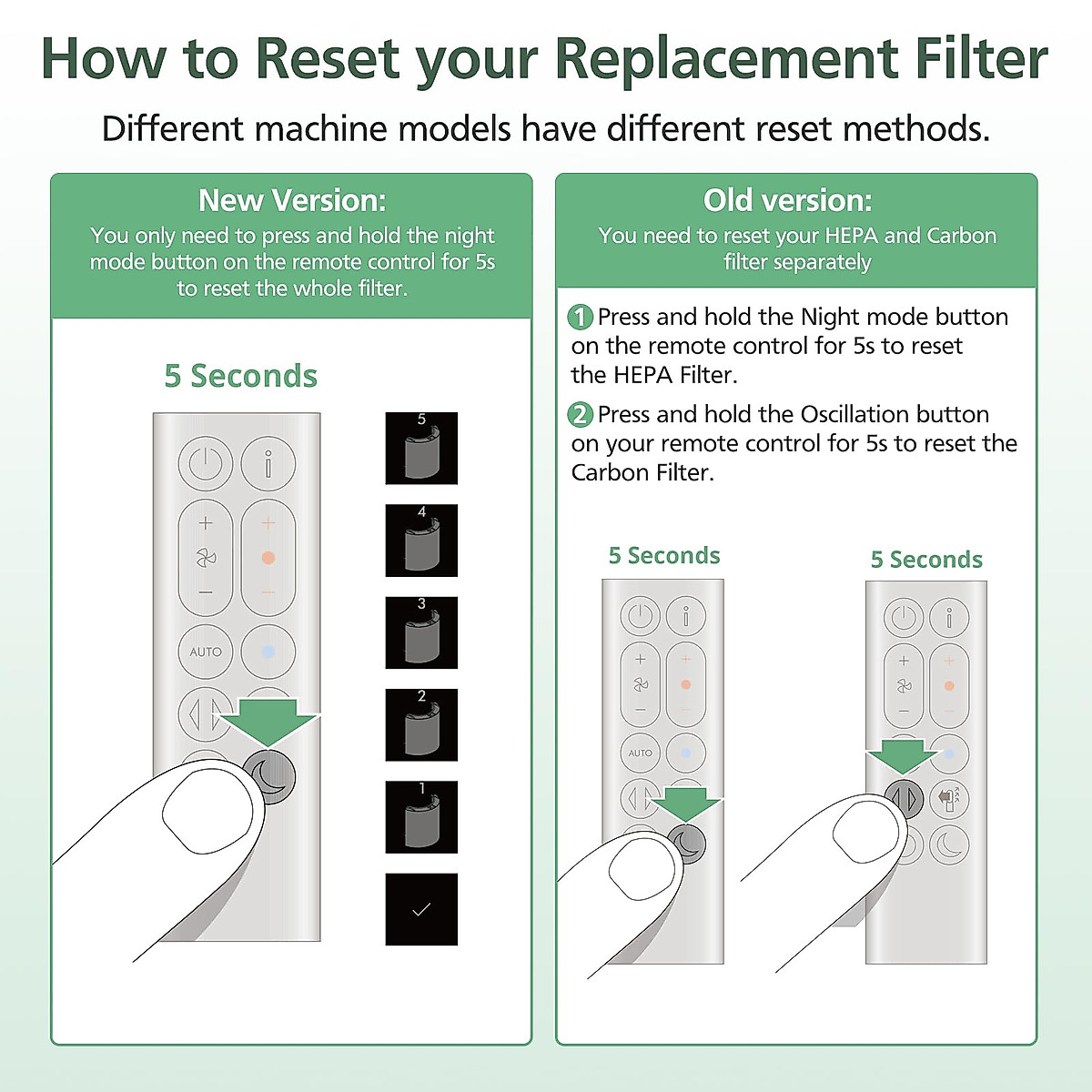 How to Reset your Replacement Filter

Different machine models have different reset methods.

New Version:

You only need to press and hold the night mode button on the remote control for 5s to reset the whole filter.

5 Seconds

AUTO

5

4

3

2

1

Old version:

You need to reset your HEPA and Carbon filter separately

1 Press and hold the Night mode button on the remote control for 5s to reset the HEPA Filter.

2 Press and hold the Oscillation button on your remote control for 5s to reset the Carbon Filter.

5 Seconds

AUTO

5 Seconds