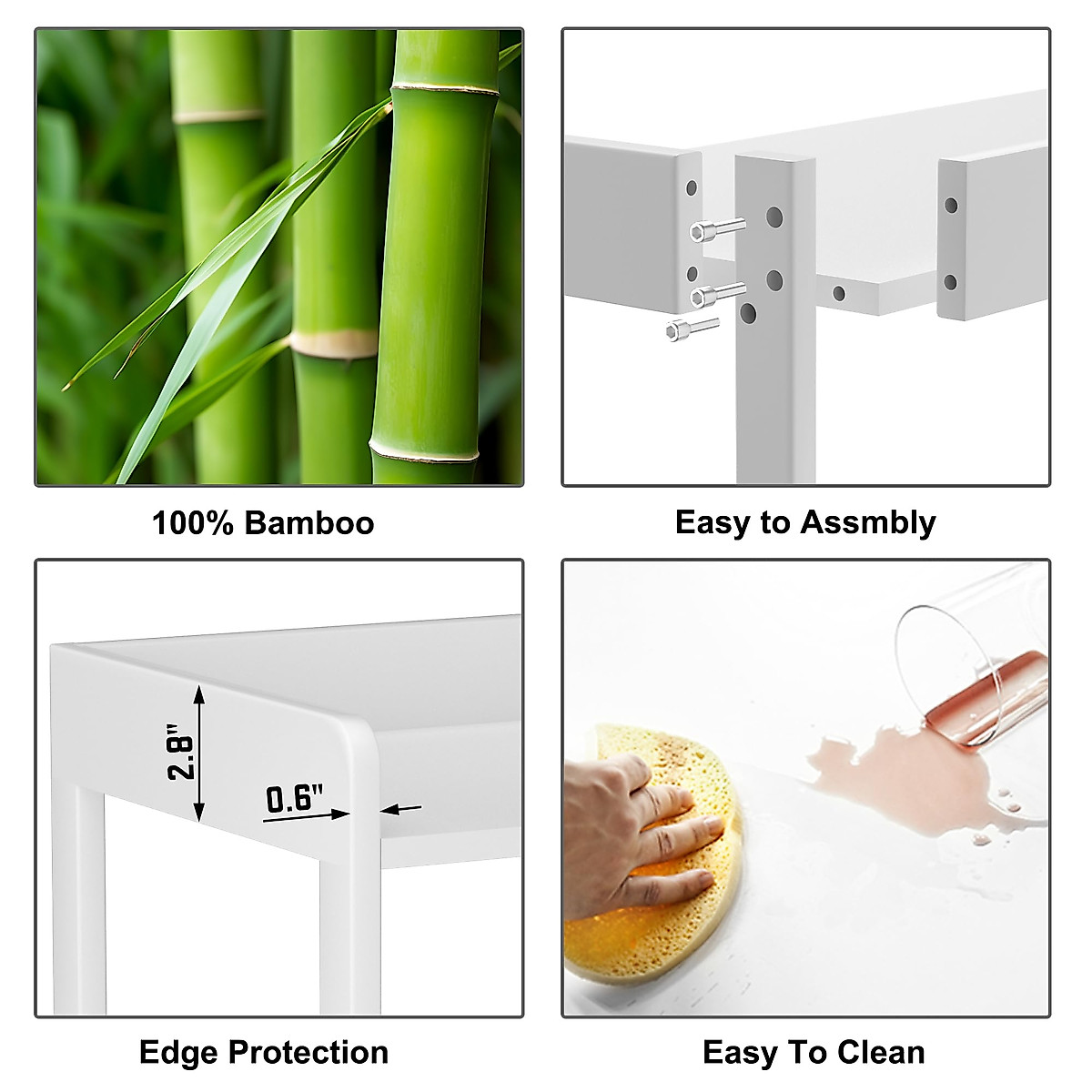 100% Bamboo

Easy to Assmbly

2.8"

0.6"

Edge Protection

Easy To Clean