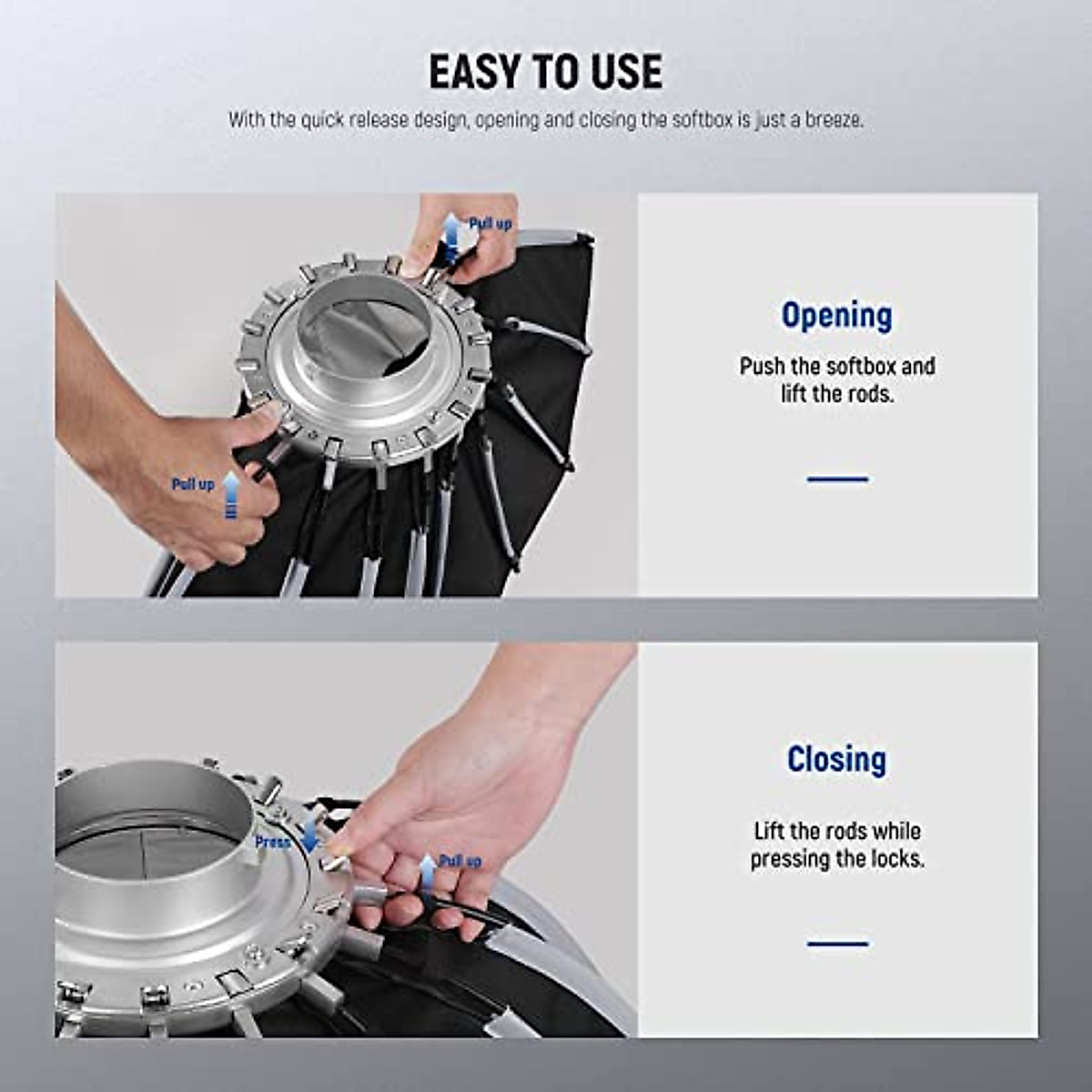 EASY TO USE

With the quick release design, opening and closing the softbox is just a breeze.

Pull up

Pull up

Opening

Push the softbox and lift the rods.

Press

Pull up

Closing

Lift the rods while pressing the locks.