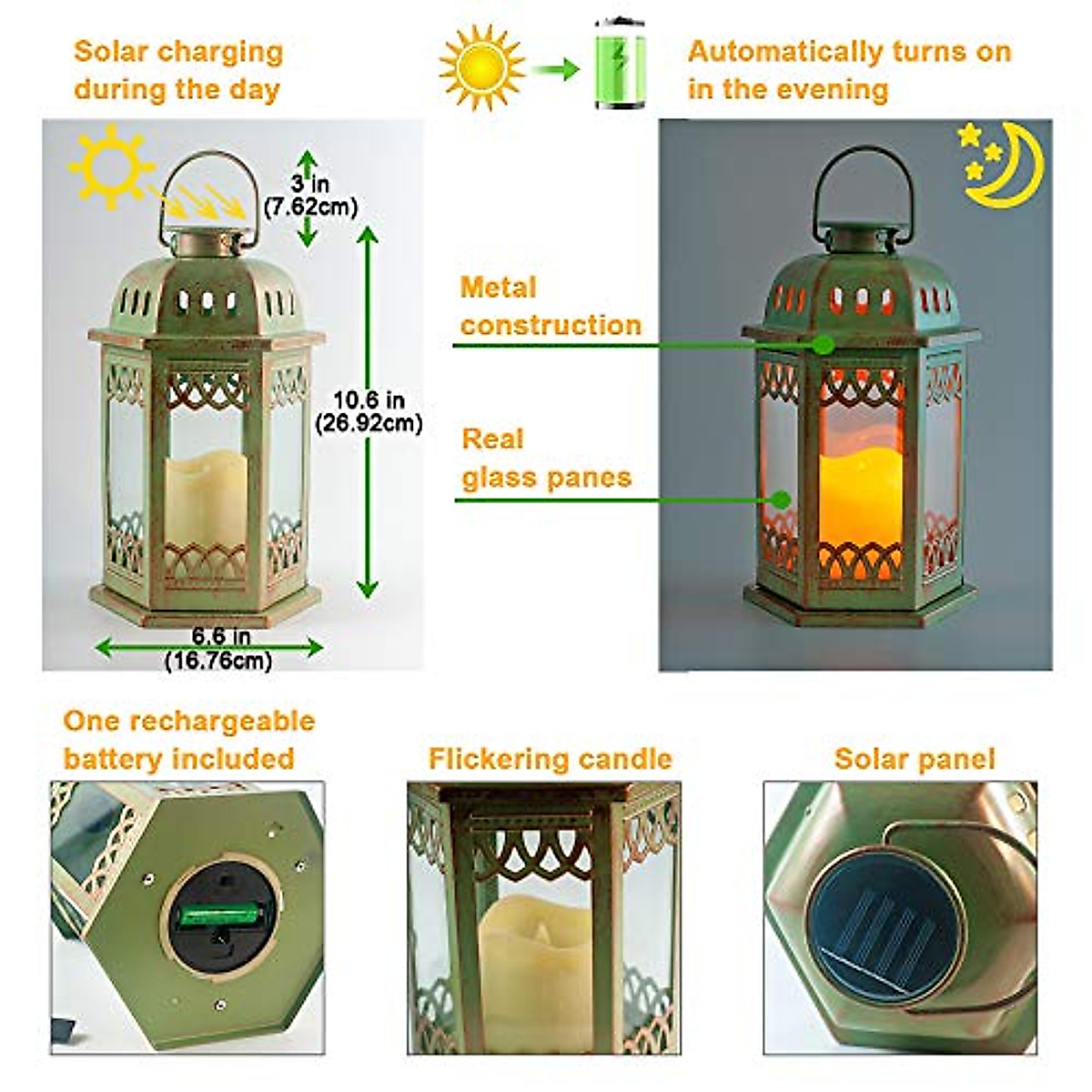 Solar charging during the day

Automatically turns on in the evening

3 in (7.62cm)

10.6 in (26.92cm)

6.6 in (16.76cm)

Metal construction

Real glass panes

One rechargeable battery included

Flickering candle

Solar panel