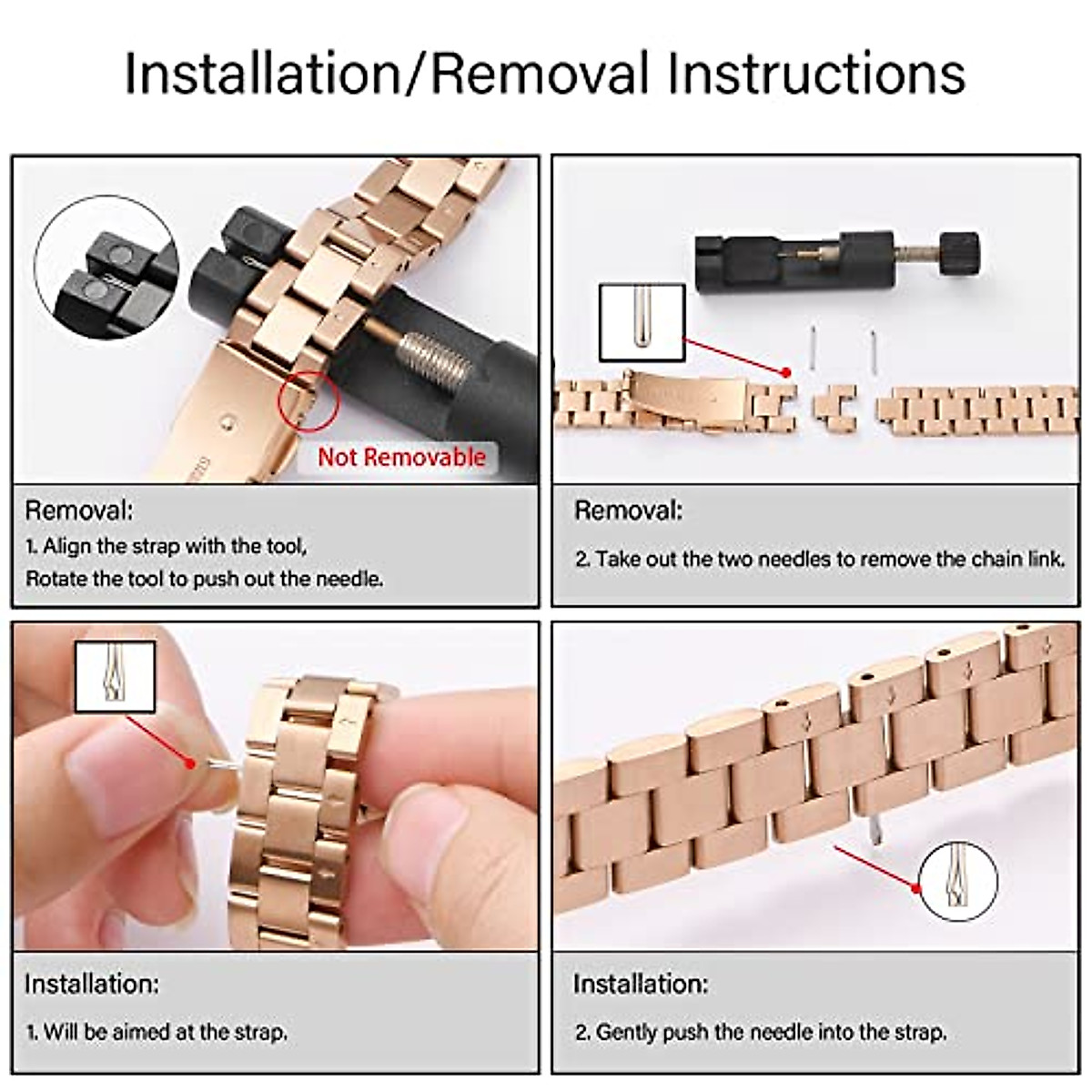 Installation/Removal Instructions

Not Removable

Removal:
1. Align the strap with the tool,
Rotate the tool to push out the needle.

Removal:
2. Take out the two needles to remove the chain link.

Installation:
1. Will be aimed at the strap.

Installation:
2. Gently push the needle into the strap.