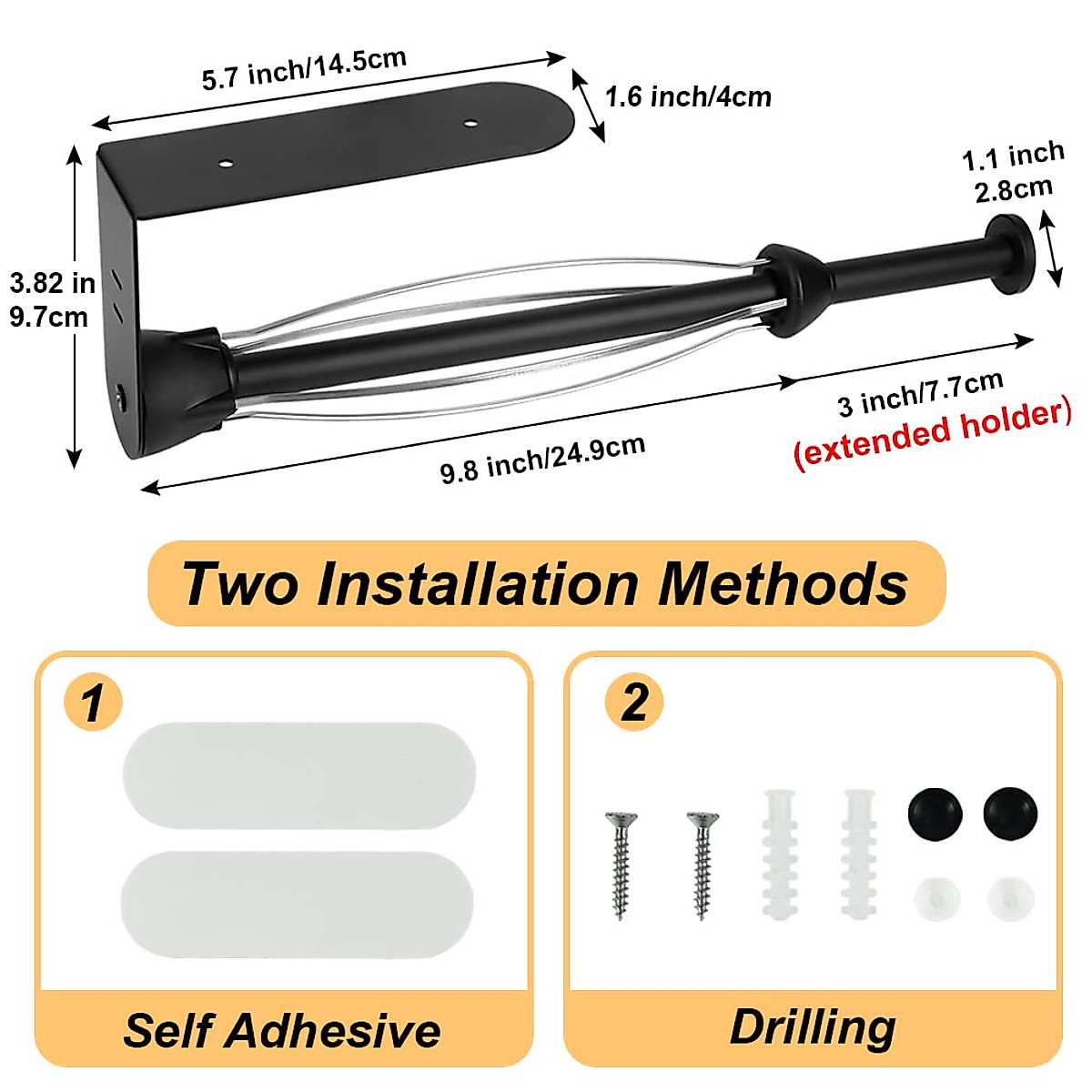 5.7 inch/14.5cm

1.6 inch/4cm

1.1 inch
2.8cm

3.82 in
9.7cm

3 inch/7.7cm
(extended holder)

9.8 inch/24.9cm

Two Installation Methods

1

Self Adhesive

2

Drilling