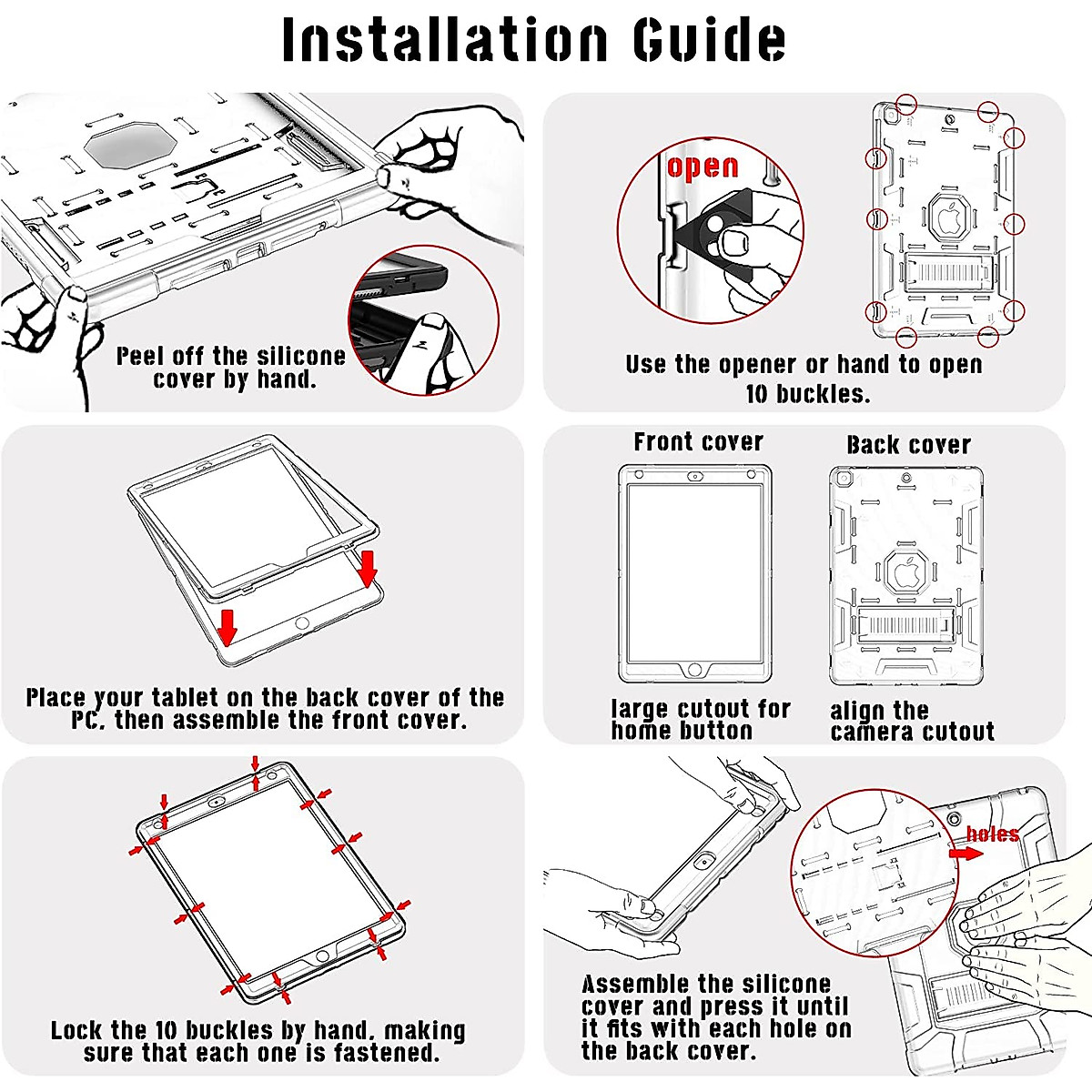 Installation Guide

Peel off the silicone cover by hand.

open

Use the opener or hand to open 10 buckles.

Place your tablet on the back cover of the PC, then assemble the front cover.

Front cover

Back cover

large cutout for home button

align the camera cutout

Lock the 10 buckles by hand, making sure that each one is fastened.

holes

Assemble the silicone cover and press it until it fits with each hole on the back cover.