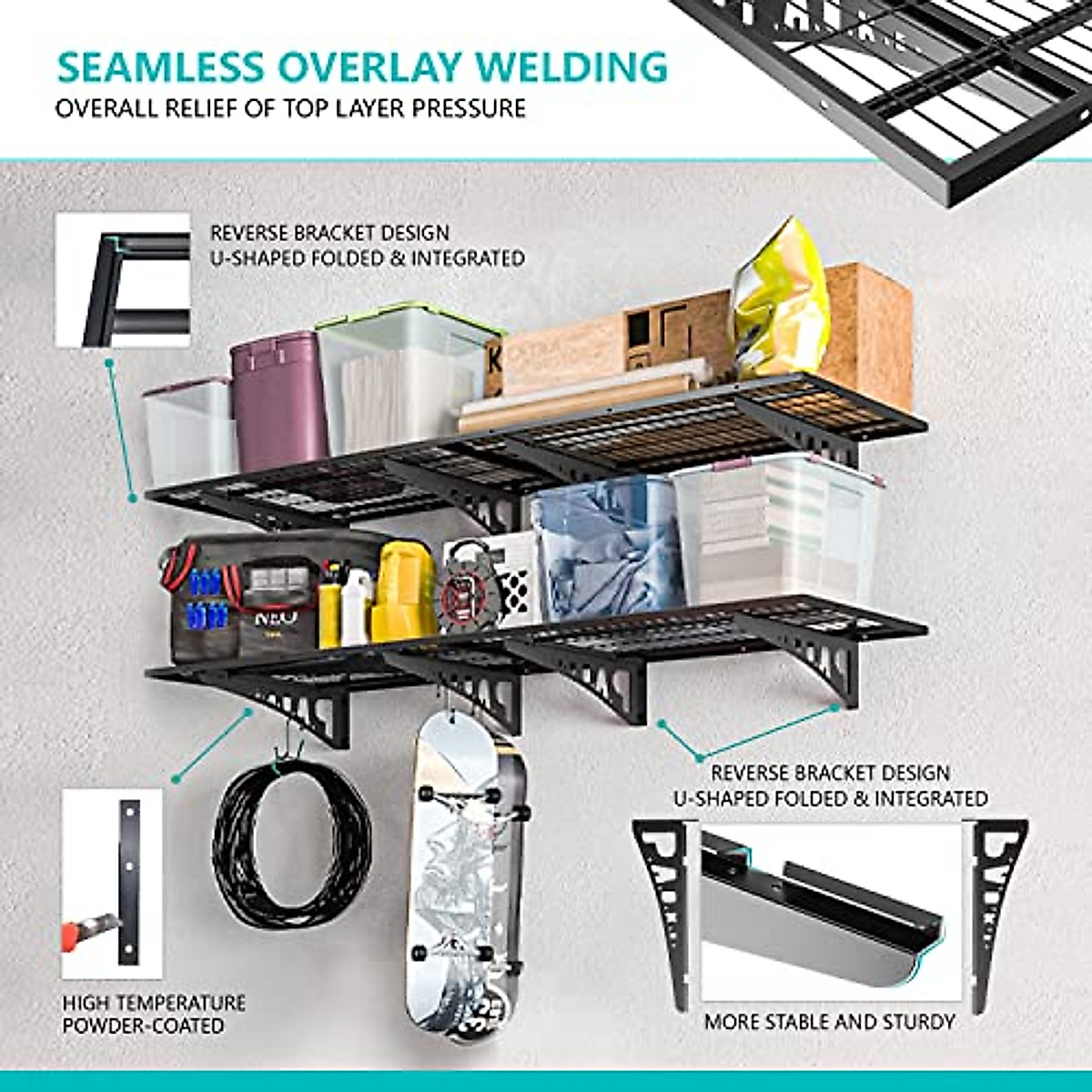 SEAMLESS OVERLAY WELDING
OVERALL RELIEF OF TOP LAYER PRESSURE

REVERSE BRACKET DESIGN
U-SHAPED FOLDED & INTEGRATED

REVERSE BRACKET DESIGN
U-SHAPED FOLDED & INTEGRATED

HIGH TEMPERATURE
POWDER-COATED

MORE STABLE AND STURDY