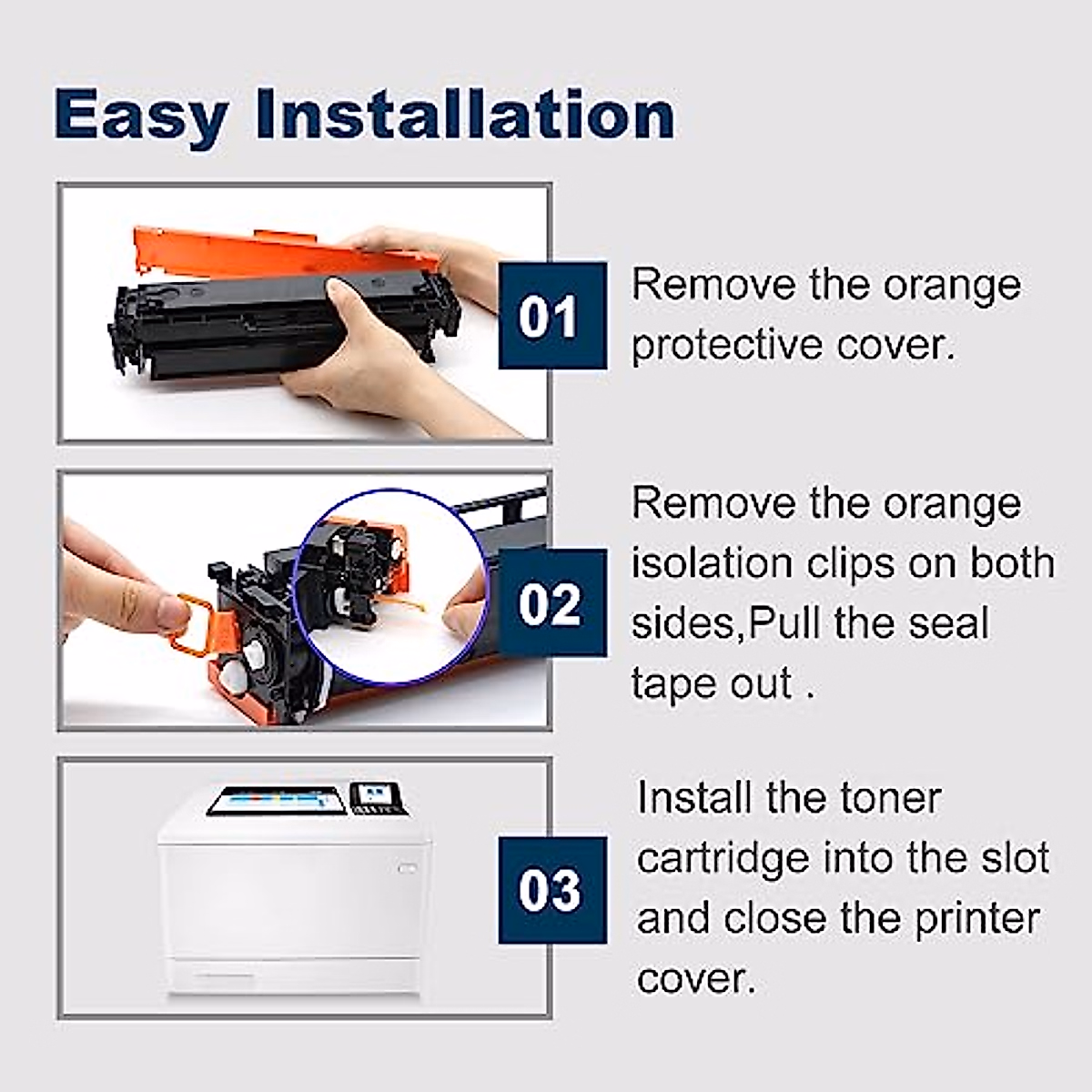 Easy Installation

01

Remove the orange protective cover.

02

Remove the orange isolation clips on both sides,Pull the seal tape out .

03

Install the toner cartridge into the slot and close the printer cover.