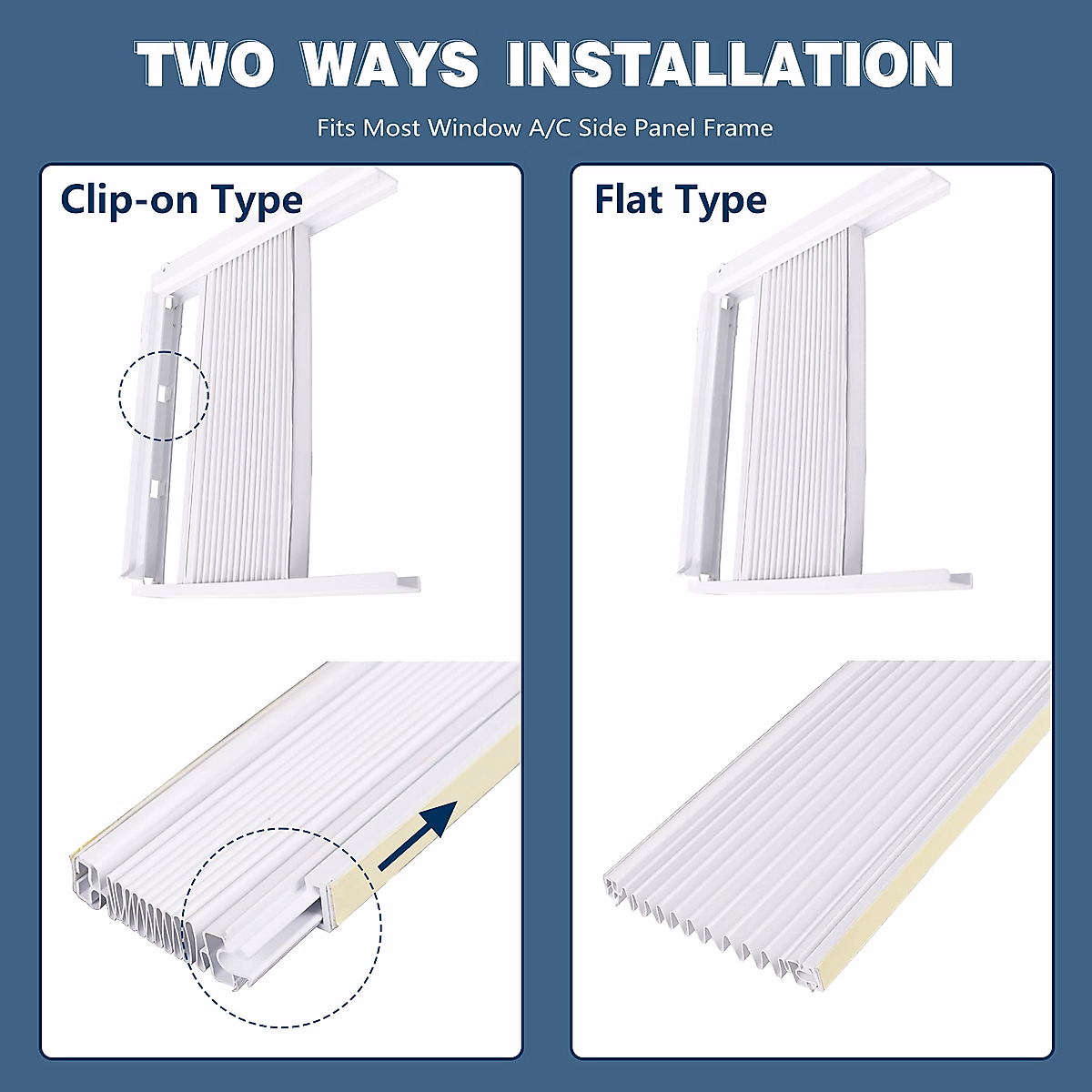 TWO WAYS INSTALLATION

Fits Most Window A/C Side Panel Frame

Clip-on Type

Flat Type