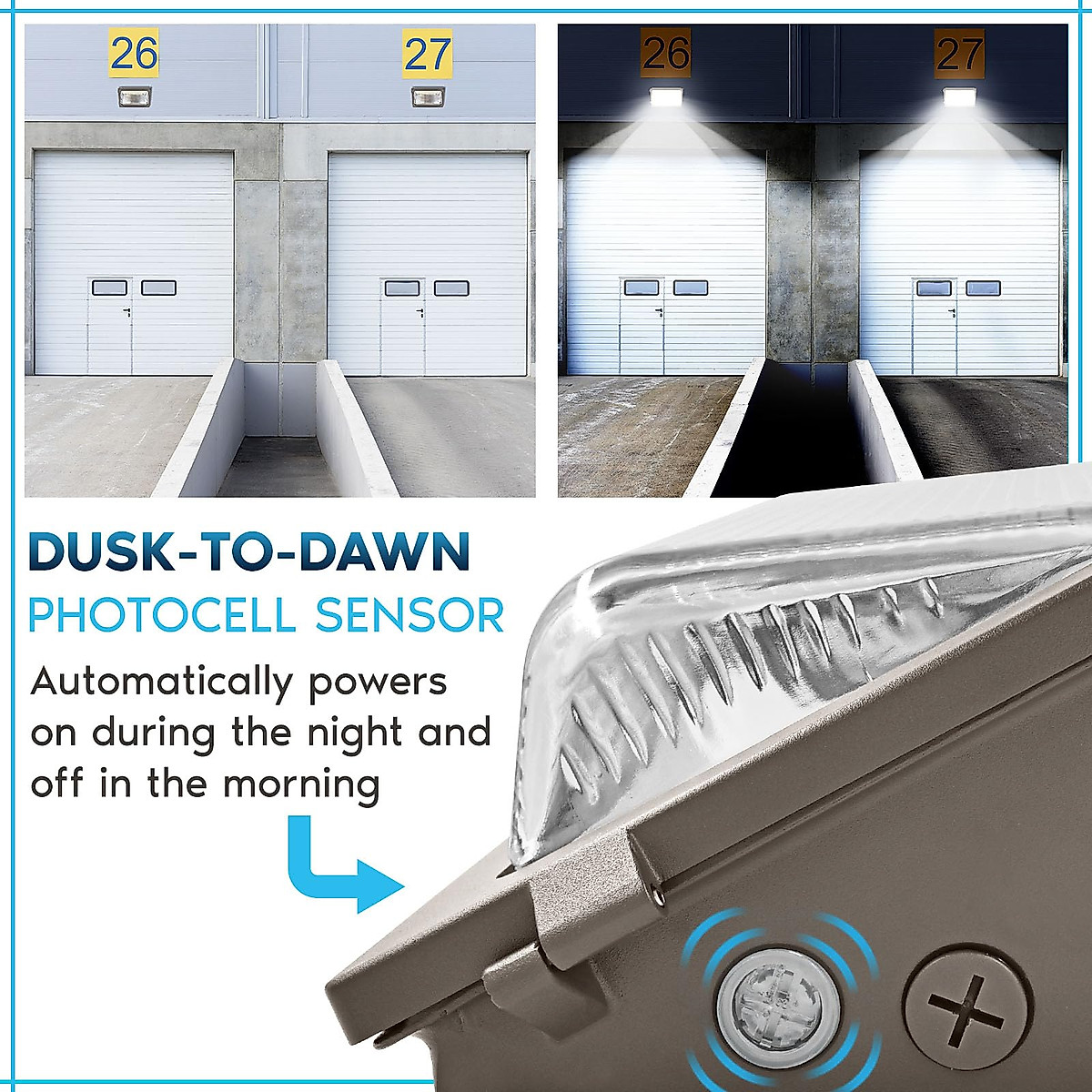 26

27

26

27

DUSK-TO-DAWN
PHOTOCELL SENSOR

Automatically powers on during the night and off in the morning