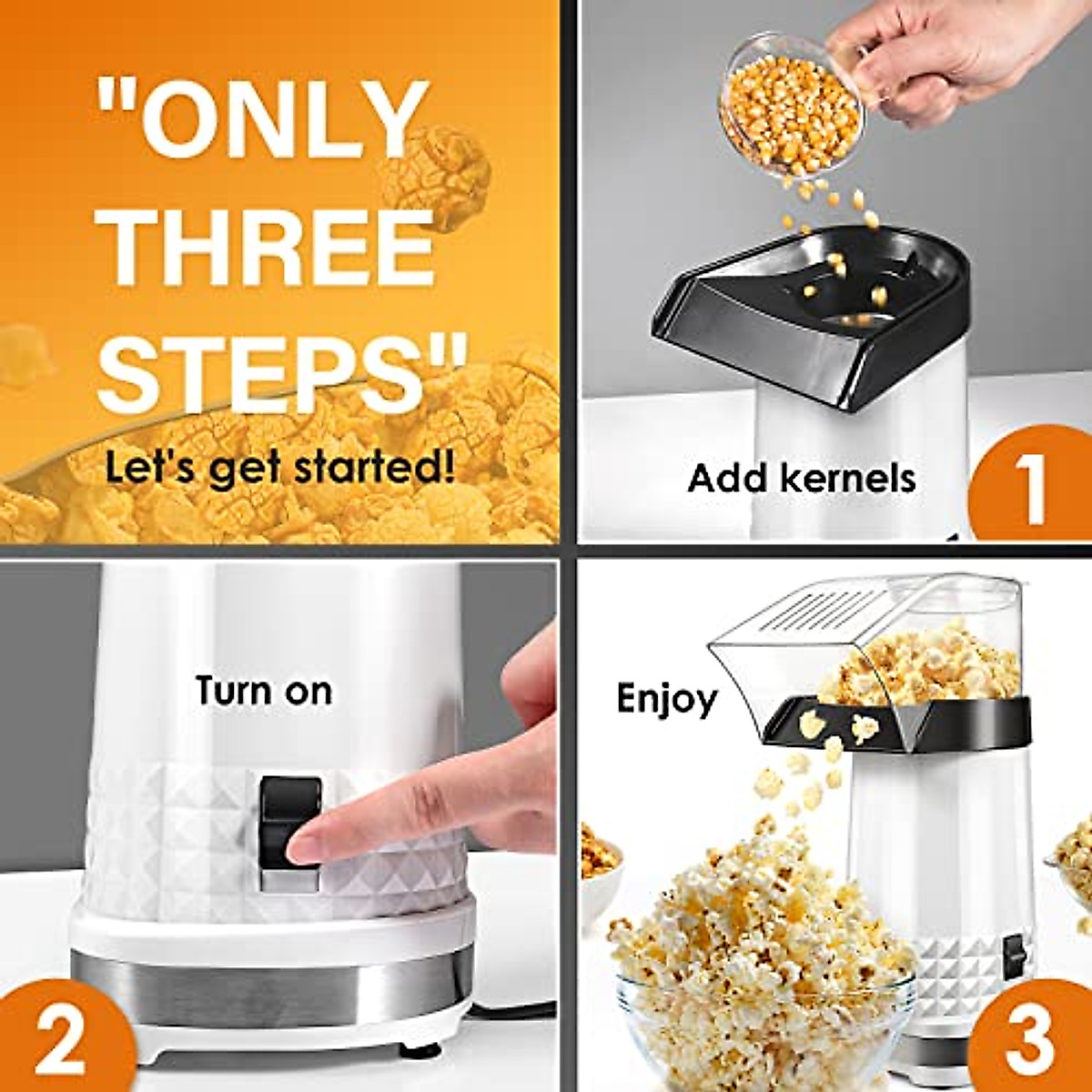 "ONLY THREE STEPS"

Let's get started!

Add kernels

1

Turn on

2

Enjoy

3