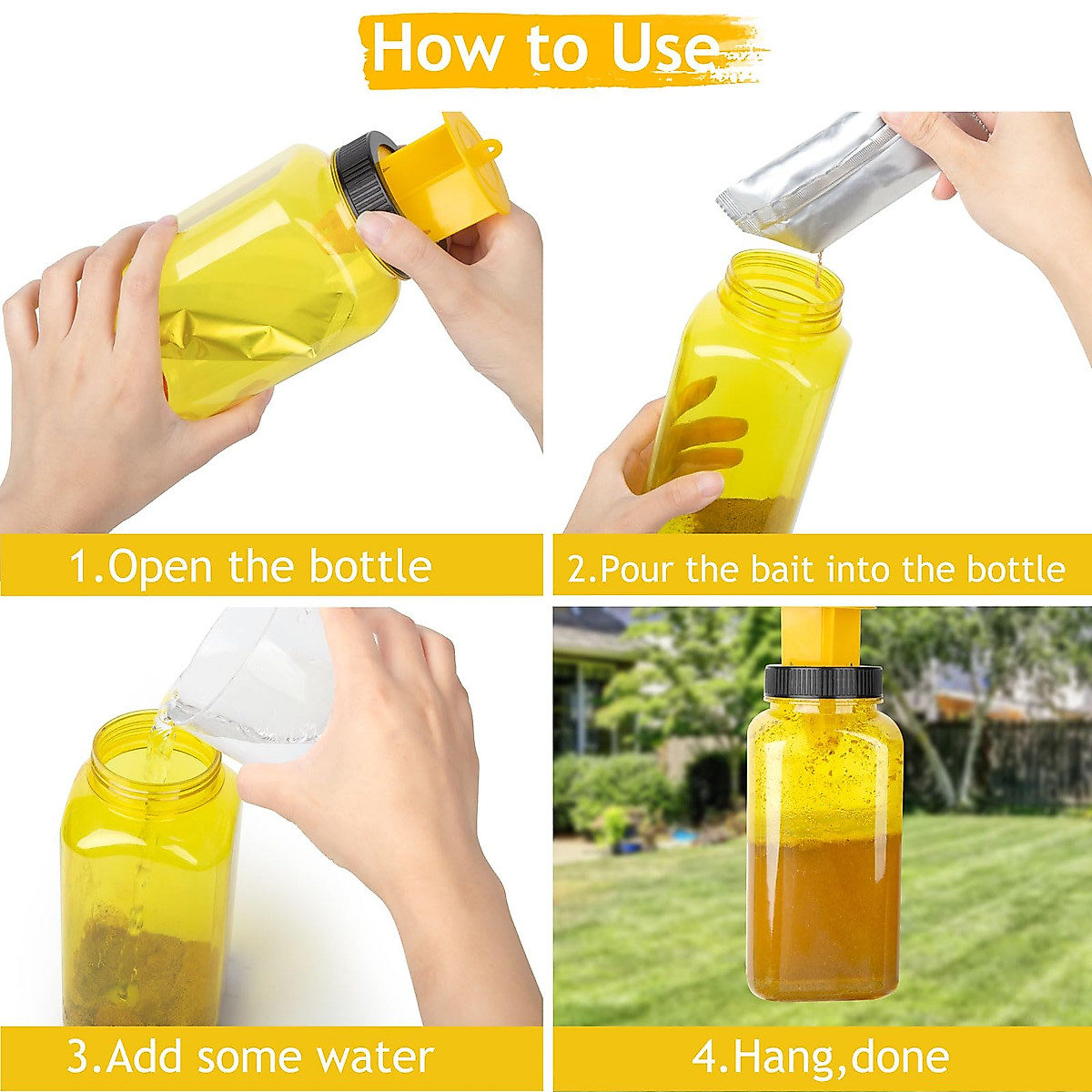 How to Use

1.Open the bottle

2.Pour the bait into the bottle

3.Add some water

4.Hang,done