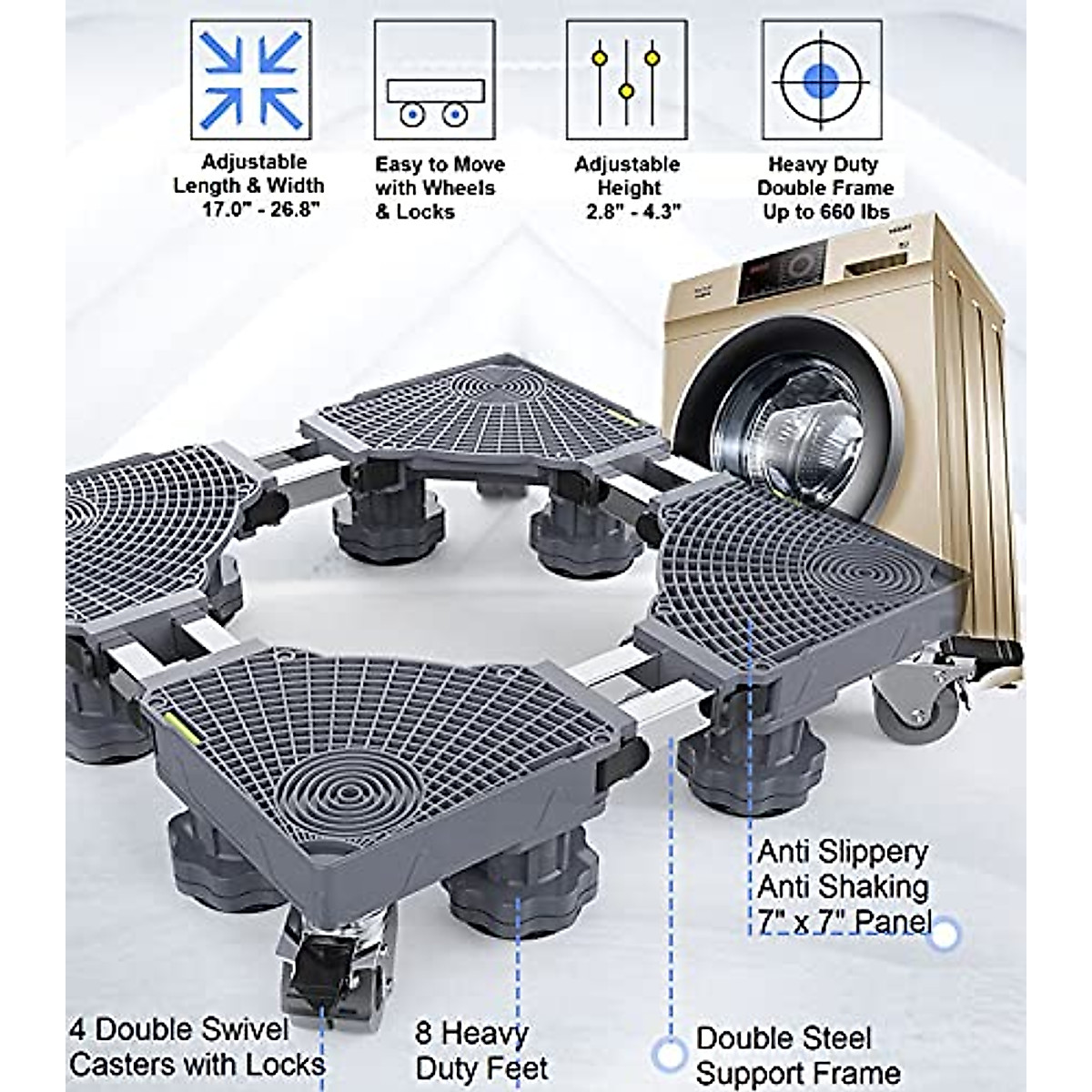 Adjustable Length & Width 17.0" - 26.8"

Easy to Move with Wheels & Locks

Adjustable Height 2.8" - 4.3"

Heavy Duty Double Frame Up to 660 lbs

Anti Slippery Anti Shaking 7" x 7" Panel

4 Double Swivel Casters with Locks

8 Heavy Duty Feet

Double Steel Support Frame