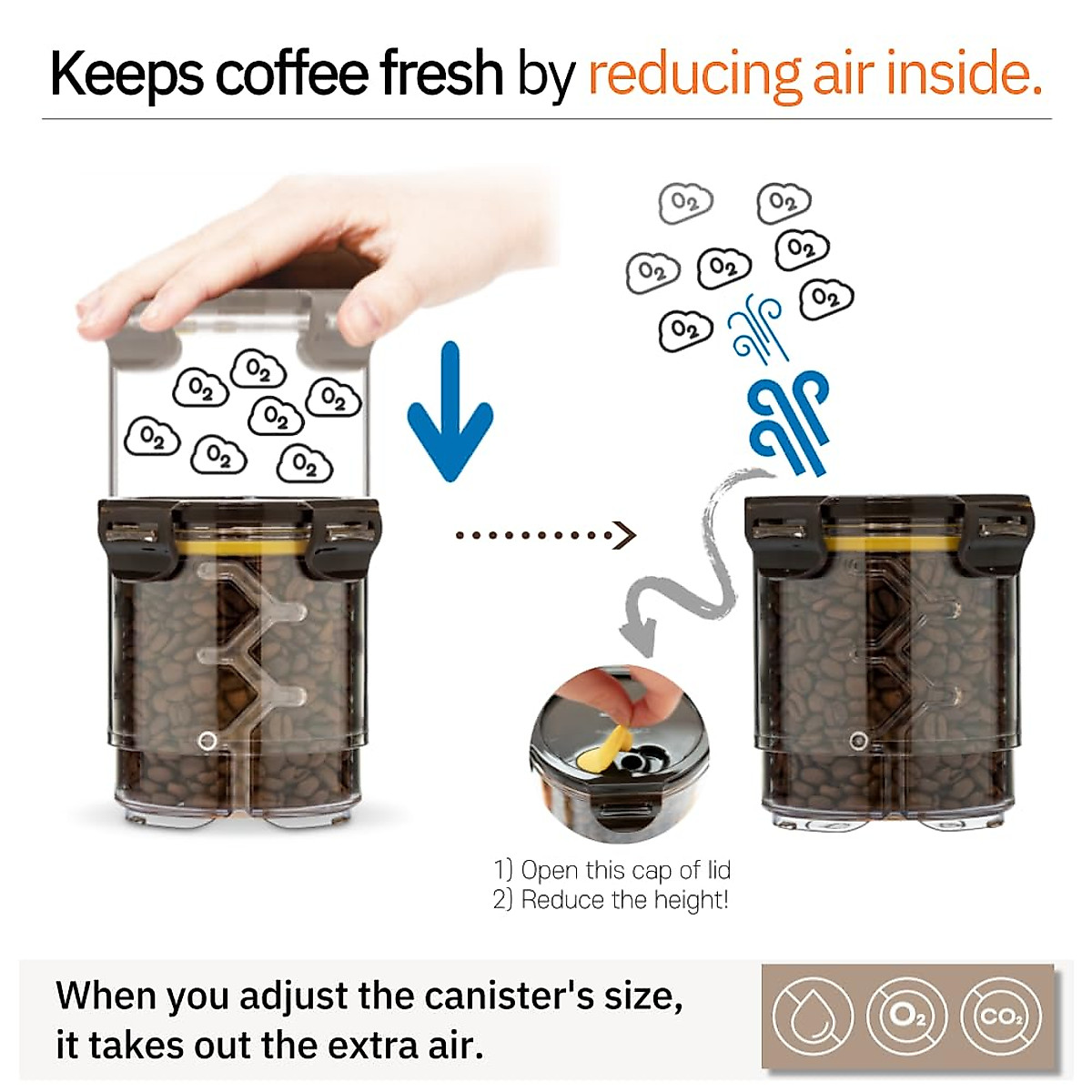 Keeps coffee fresh by reducing air inside.

$O_2$ $O_2$ $O_2$ $O_2$ $O_2$ $O_2$ $O_2$

$O_2$ $O_2$ $O_2$ $O_2$ $O_2$ $O_2$ $O_2$

1) Open this cap of lid
2) Reduce the height!

When you adjust the canister's size, it takes out the extra air.

$O_2$ $CO_2$