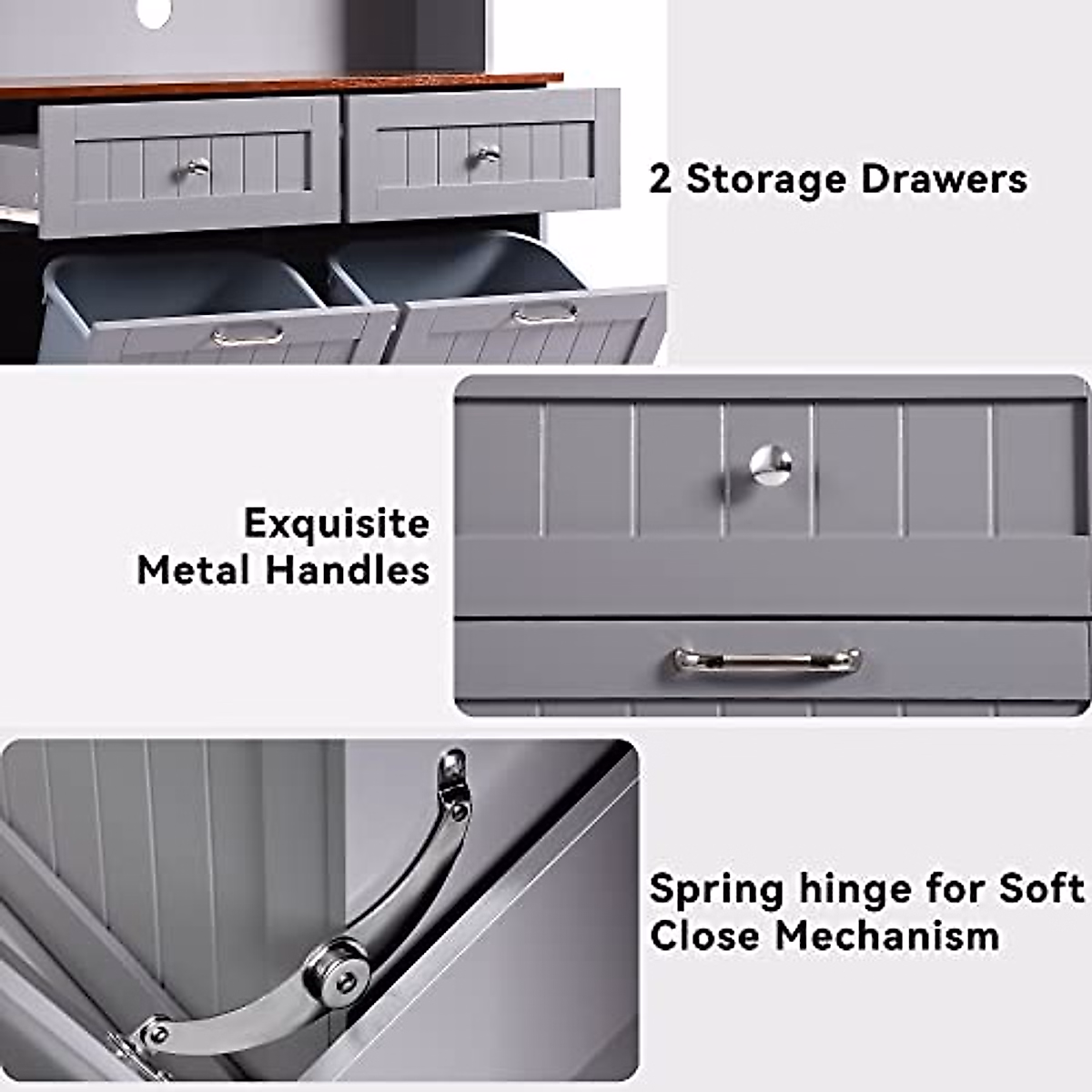 2 Storage Drawers

Exquisite Metal Handles

Spring hinge for Soft Close Mechanism