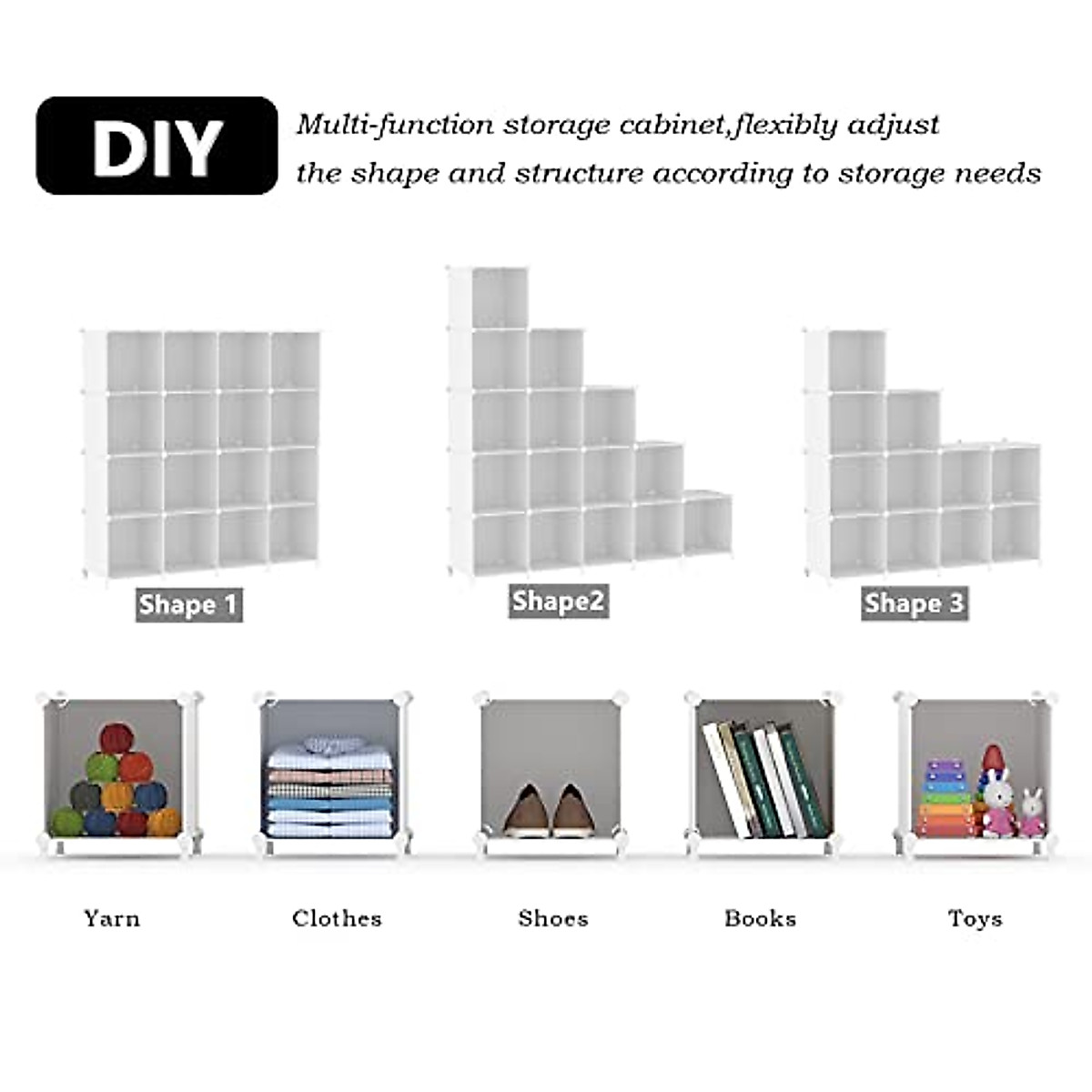 DIY

Multi-function storage cabinet,flexibly adjust the shape and structure according to storage needs

Shape 1

Shape2

Shape 3

Yarn

Clothes

Shoes

Books

Toys