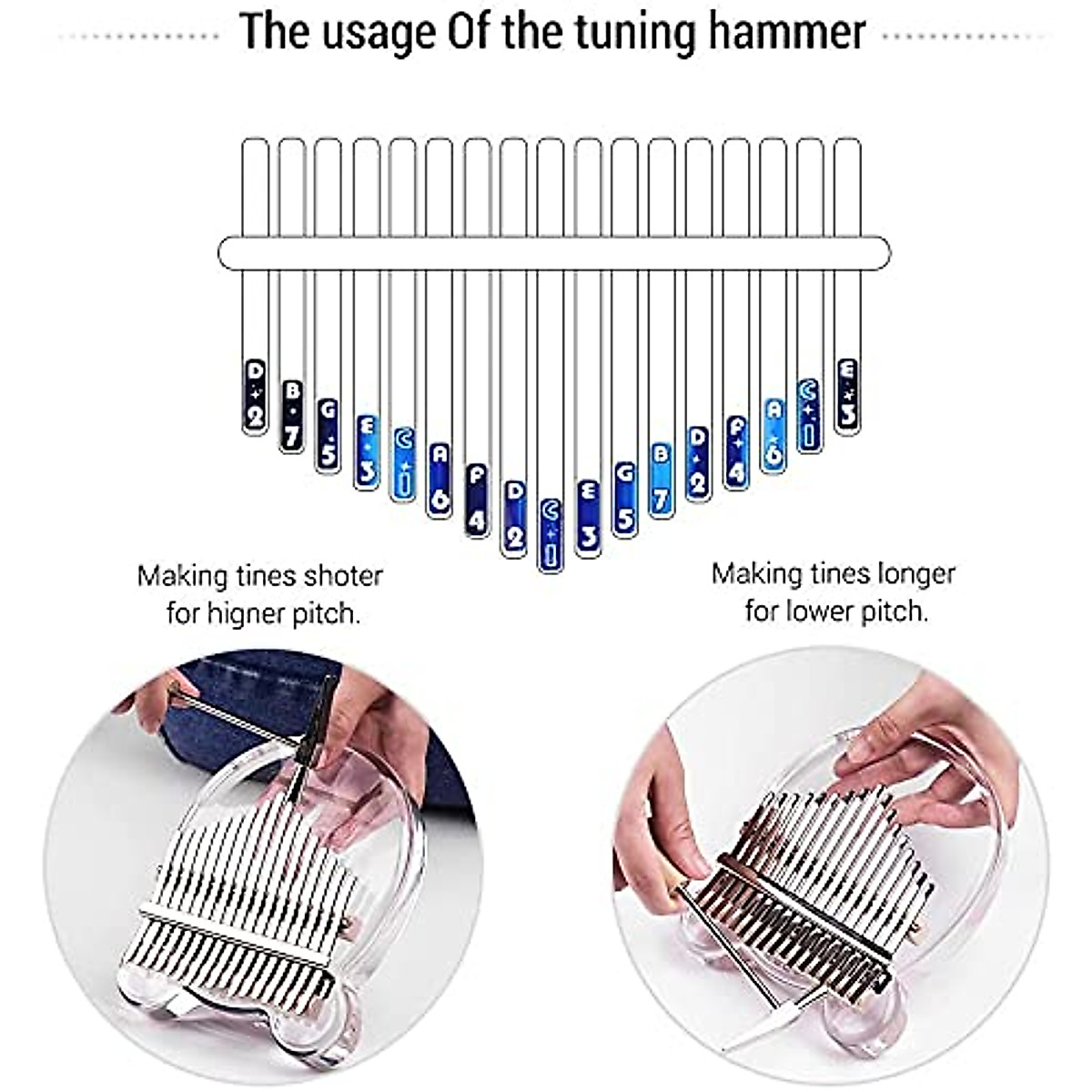 The usage Of the tuning hammer

D 2 B 7 G 5 E 3 C 1 A 6 F 4 D 2 C 1 E 3 G 5 B 7 D 2 F 4 A 6 C 1 E 3

Making tines shoter for higner pitch.

Making tines longer for lower pitch.