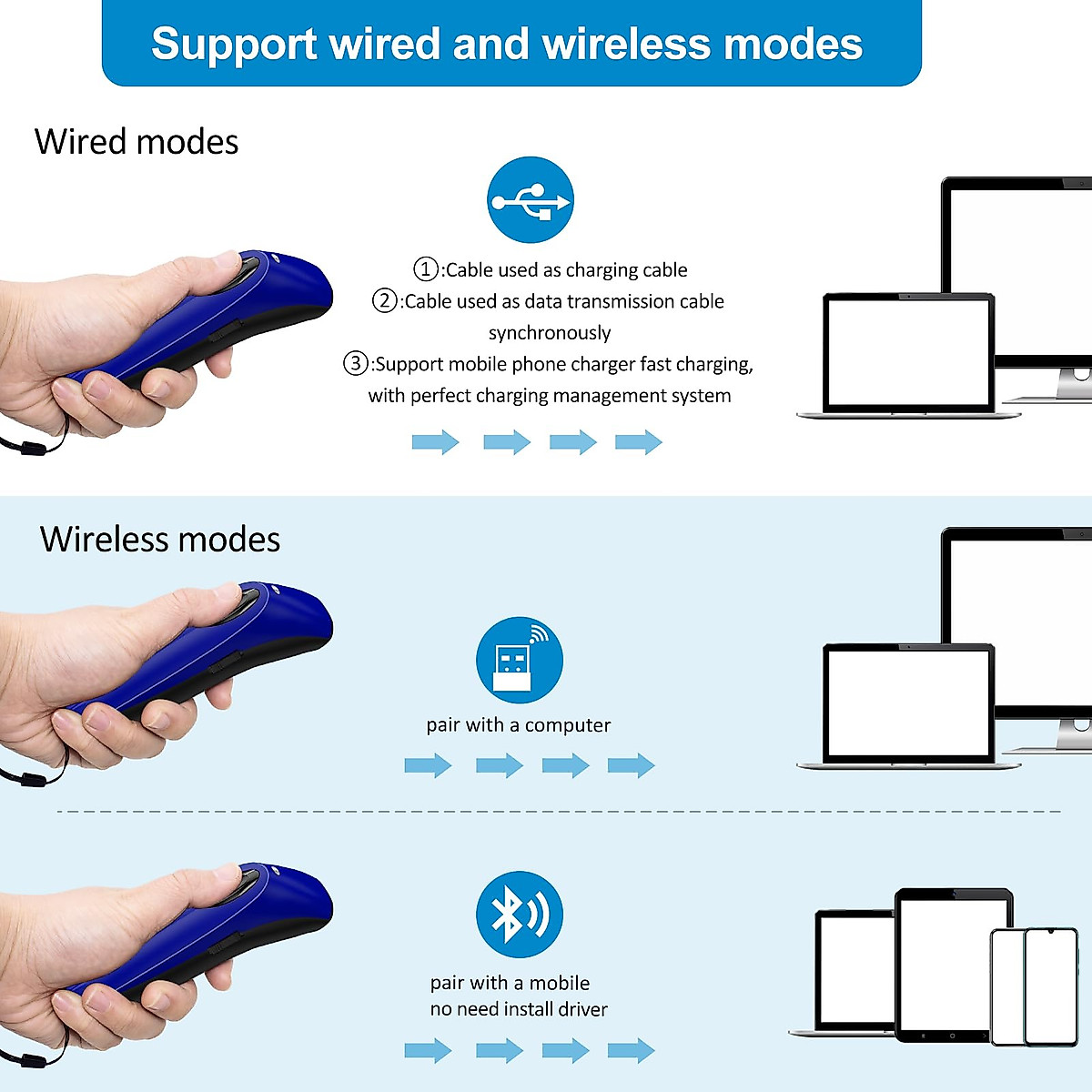 Support wired and wireless modes

Wired modes

①:Cable used as charging cable
②:Cable used as data transmission cable synchronously
③:Support mobile phone charger fast charging, with perfect charging management system

Wireless modes

pair with a computer

pair with a mobile
no need install driver