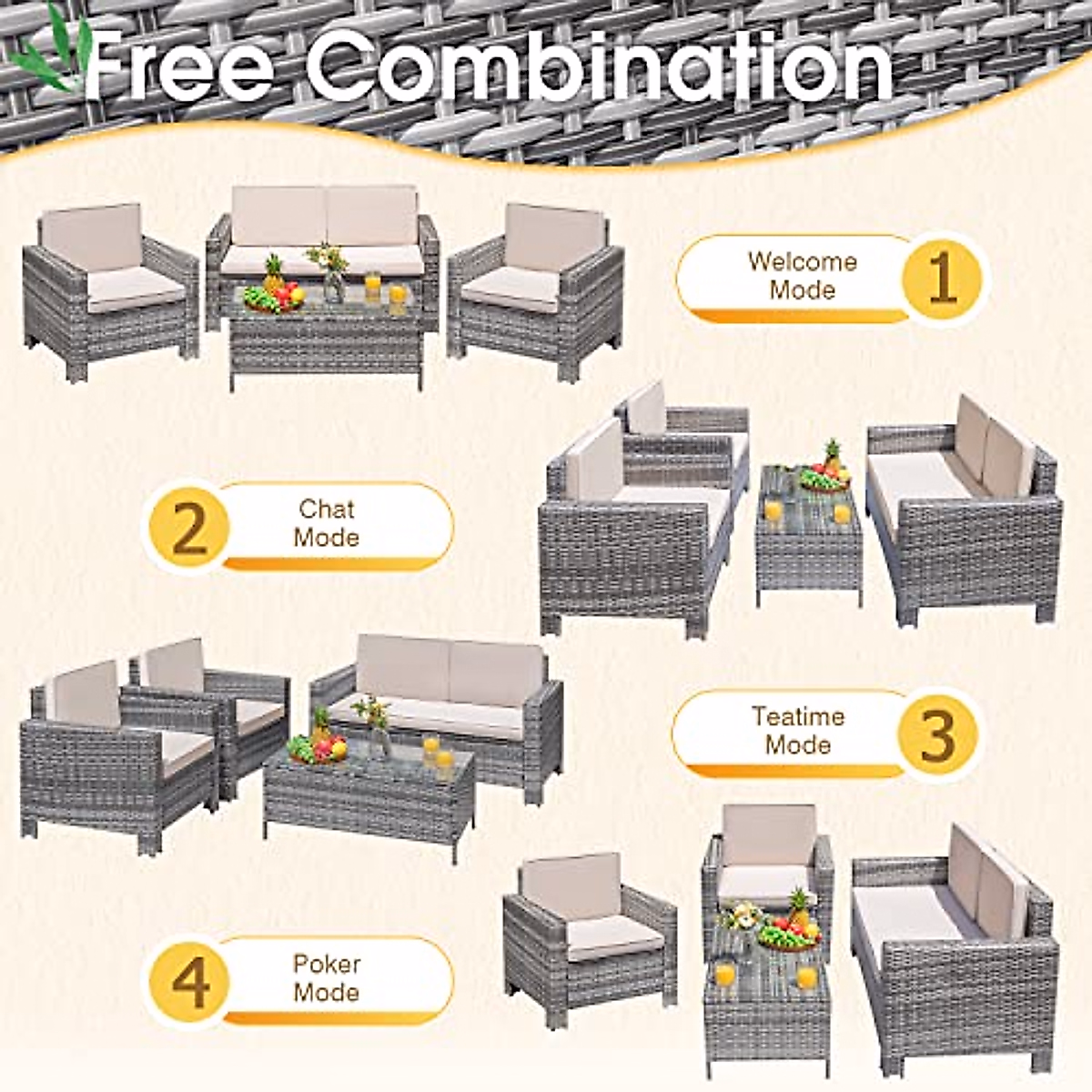 Free Combination

Welcome Mode 1

2 Chat Mode

Teatime Mode 3

4 Poker Mode