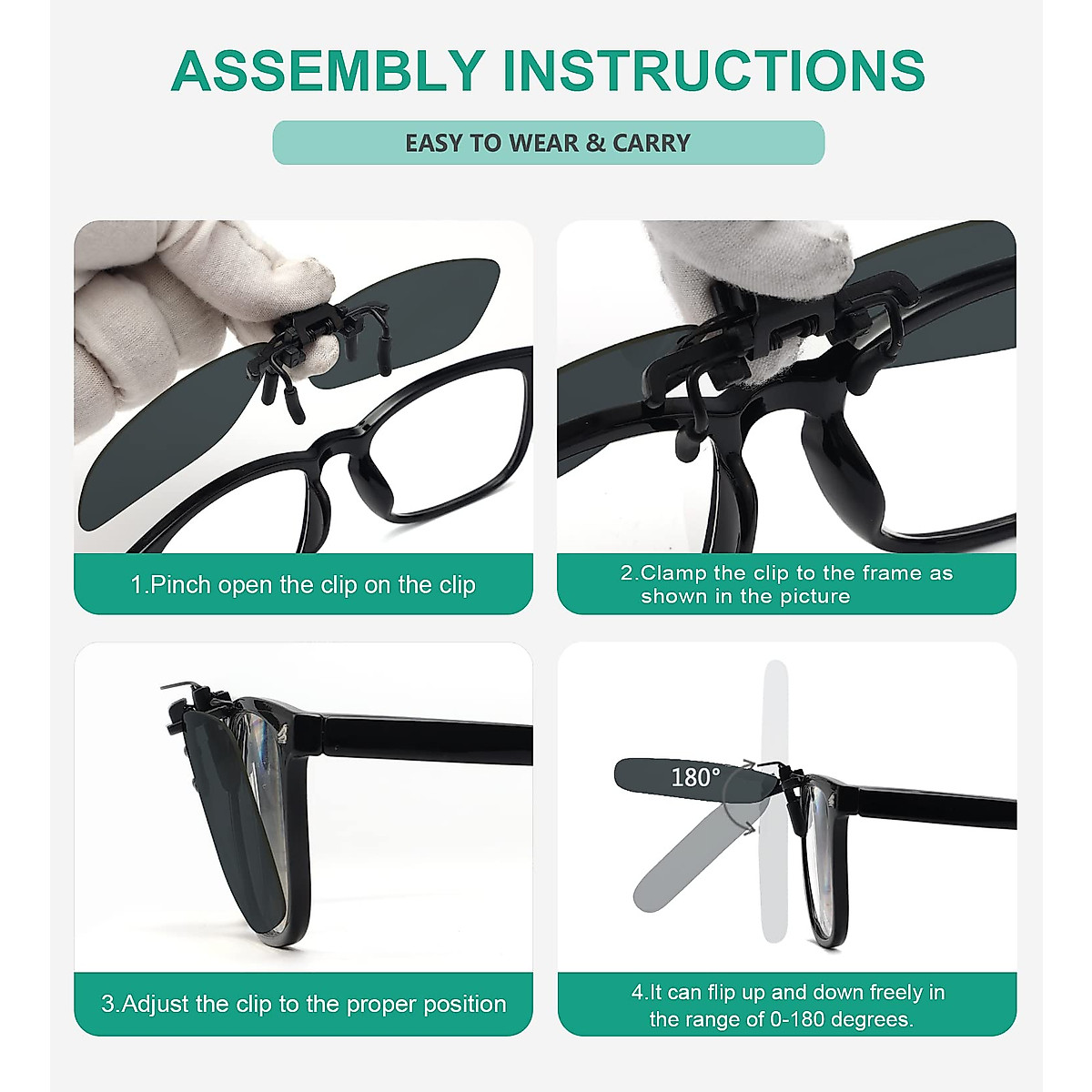 ASSEMBLY INSTRUCTIONS

EASY TO WEAR & CARRY

1.Pinch open the clip on the clip

2.Clamp the clip to the frame as shown in the picture

3.Adjust the clip to the proper position

180°

4.It can flip up and down freely in the range of 0-180 degrees.