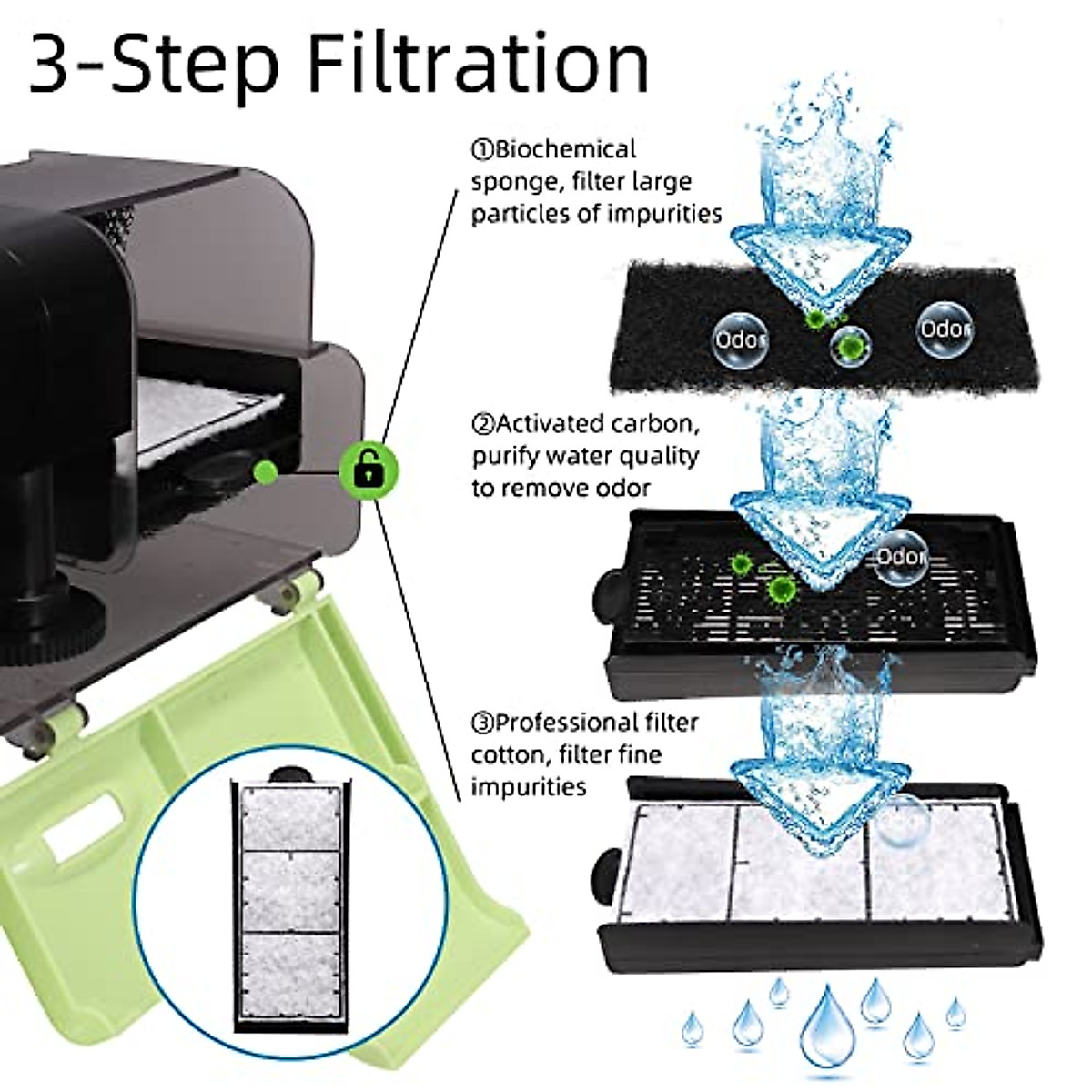 3-Step Filtration

①Biochemical sponge, filter large particles of impurities

Odor

Odor

②Activated carbon, purify water quality to remove odor

Odor

③Professional filter cotton, filter fine impurities