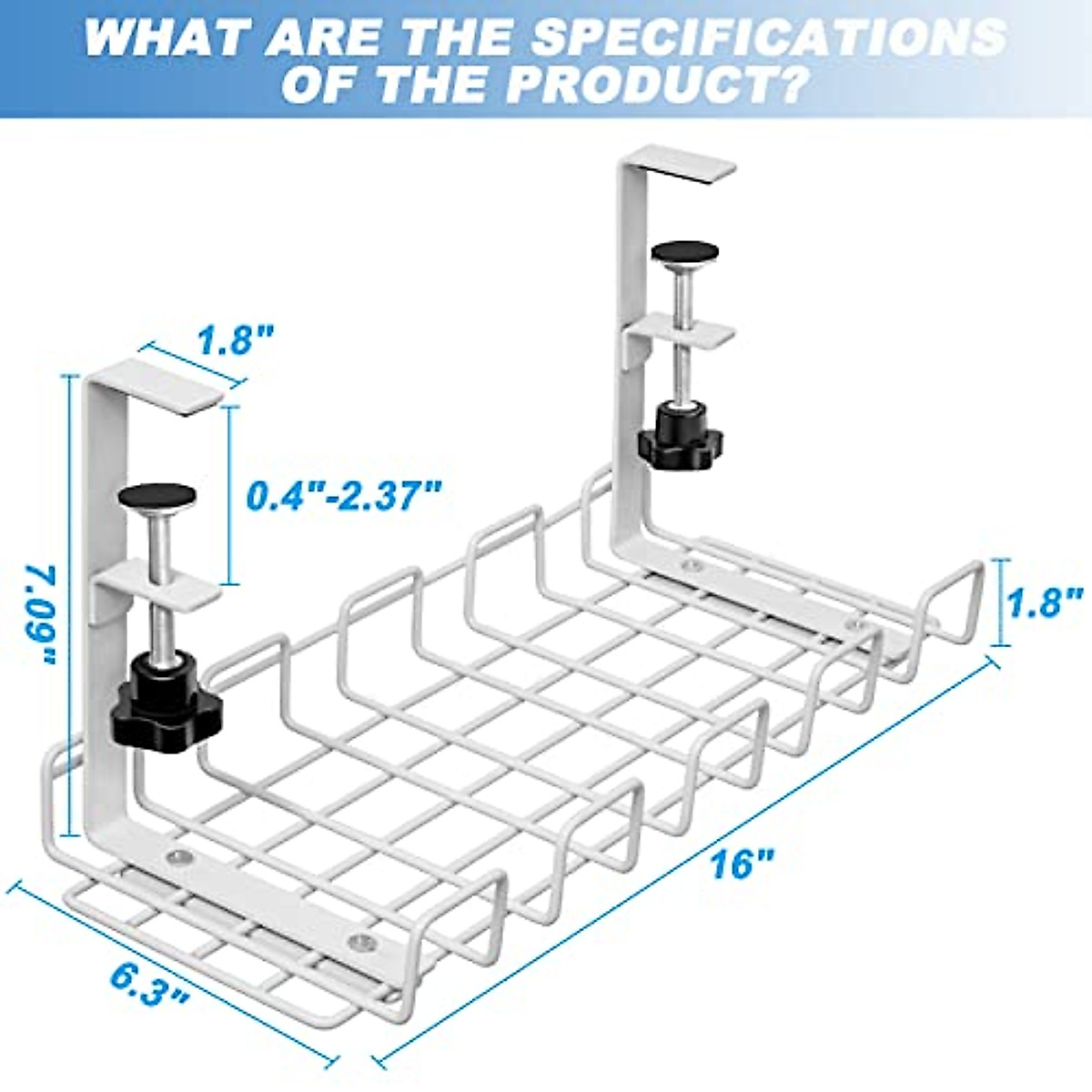 WHAT ARE THE SPECIFICATIONS OF THE PRODUCT?

1.8"

0.4"-2.37"

7.09"

1.8"

16"

6.3"