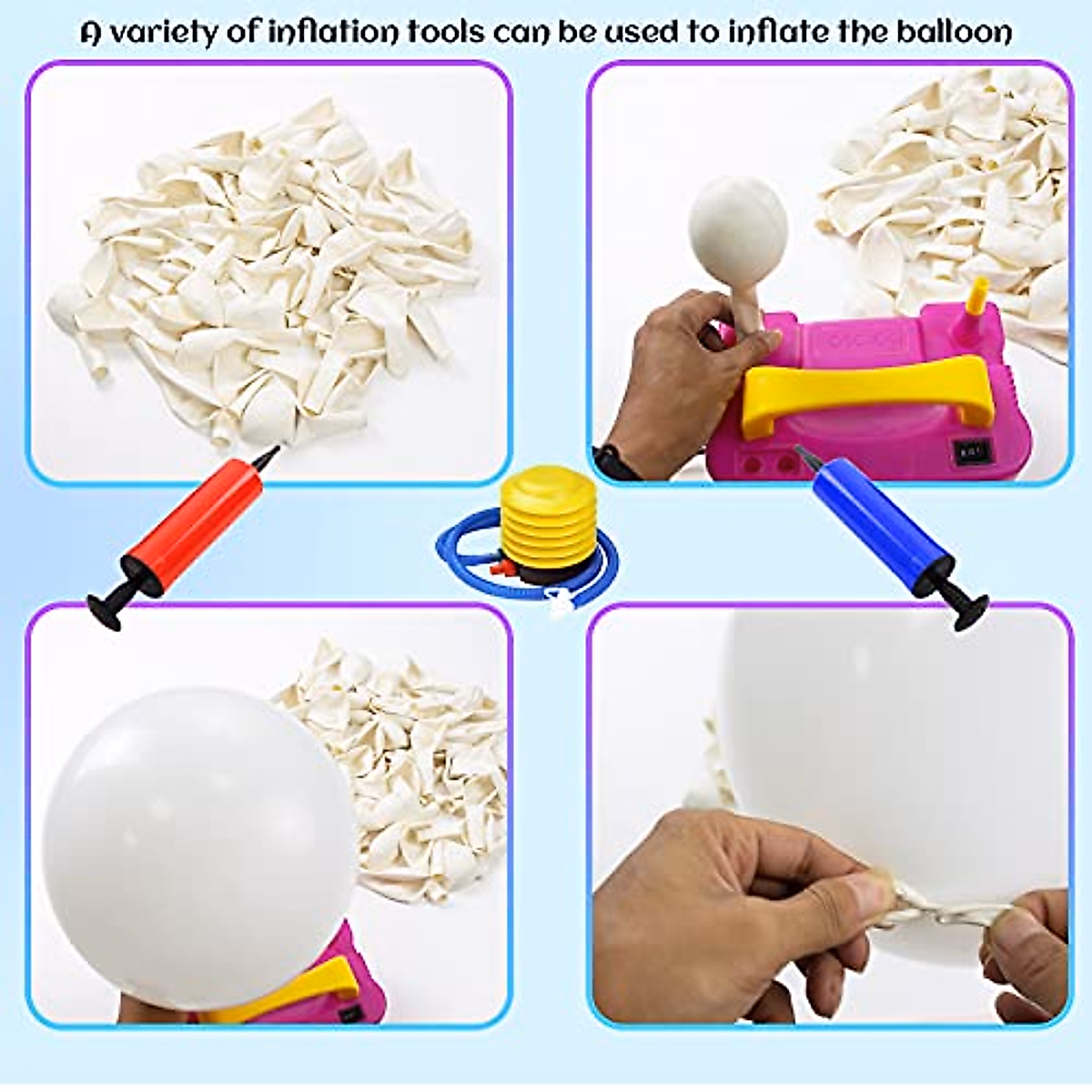 A variety of inflation tools can be used to inflate the balloon