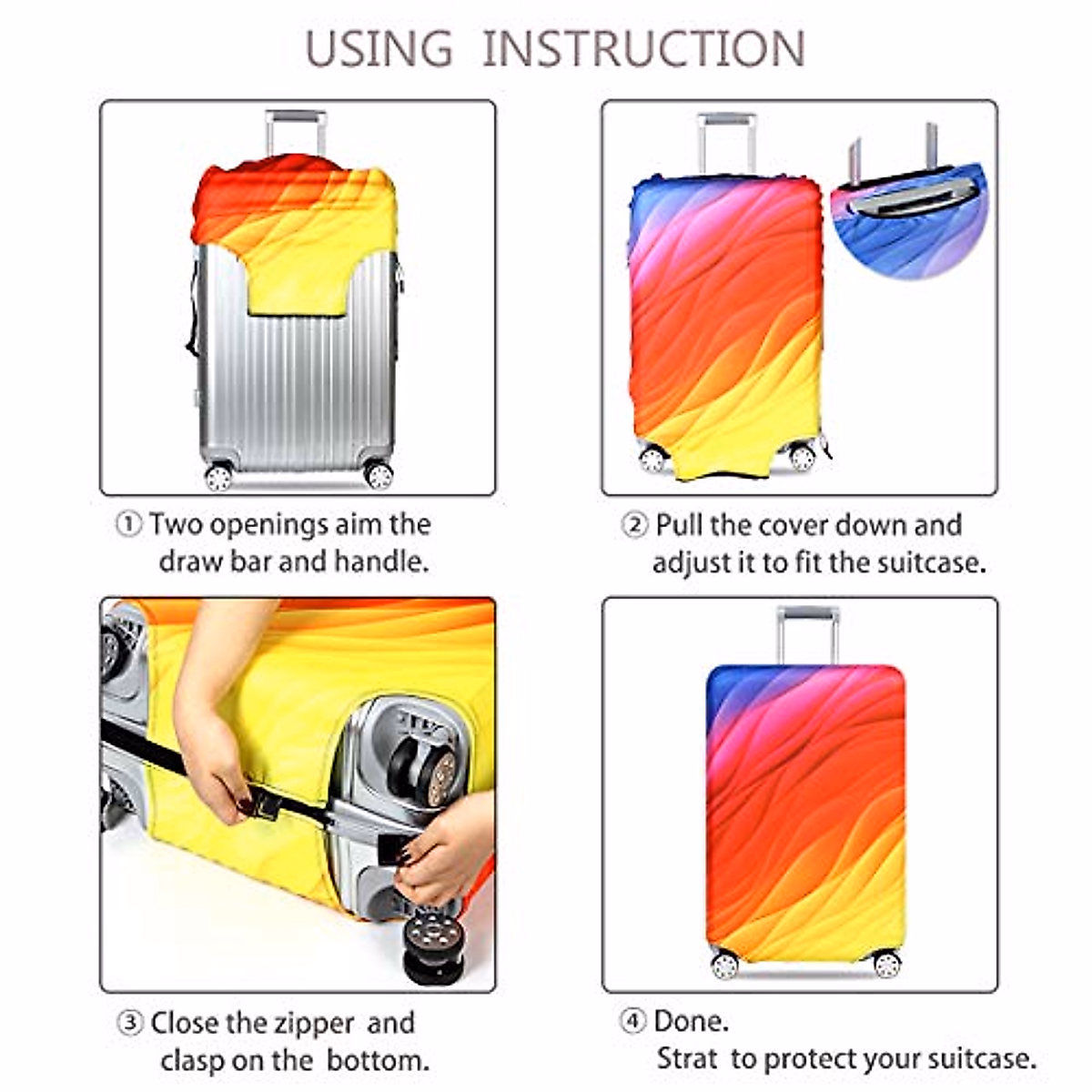 USING INSTRUCTION

① Two openings aim the draw bar and handle.

② Pull the cover down and adjust it to fit the suitcase.

③ Close the zipper and clasp on the bottom.

④ Done.
Strat to protect your suitcase.