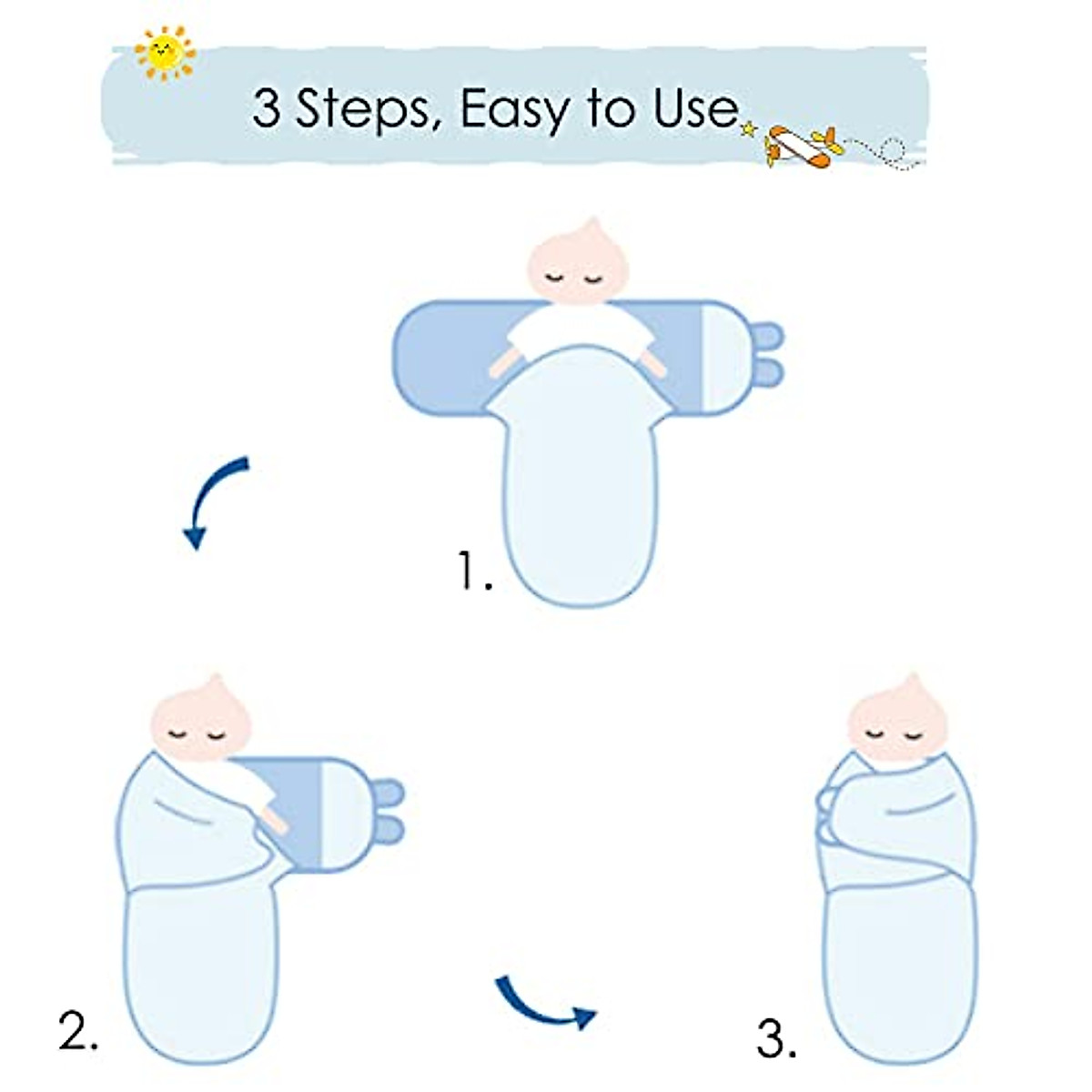 3 Steps, Easy to Use

1.

2.

3.