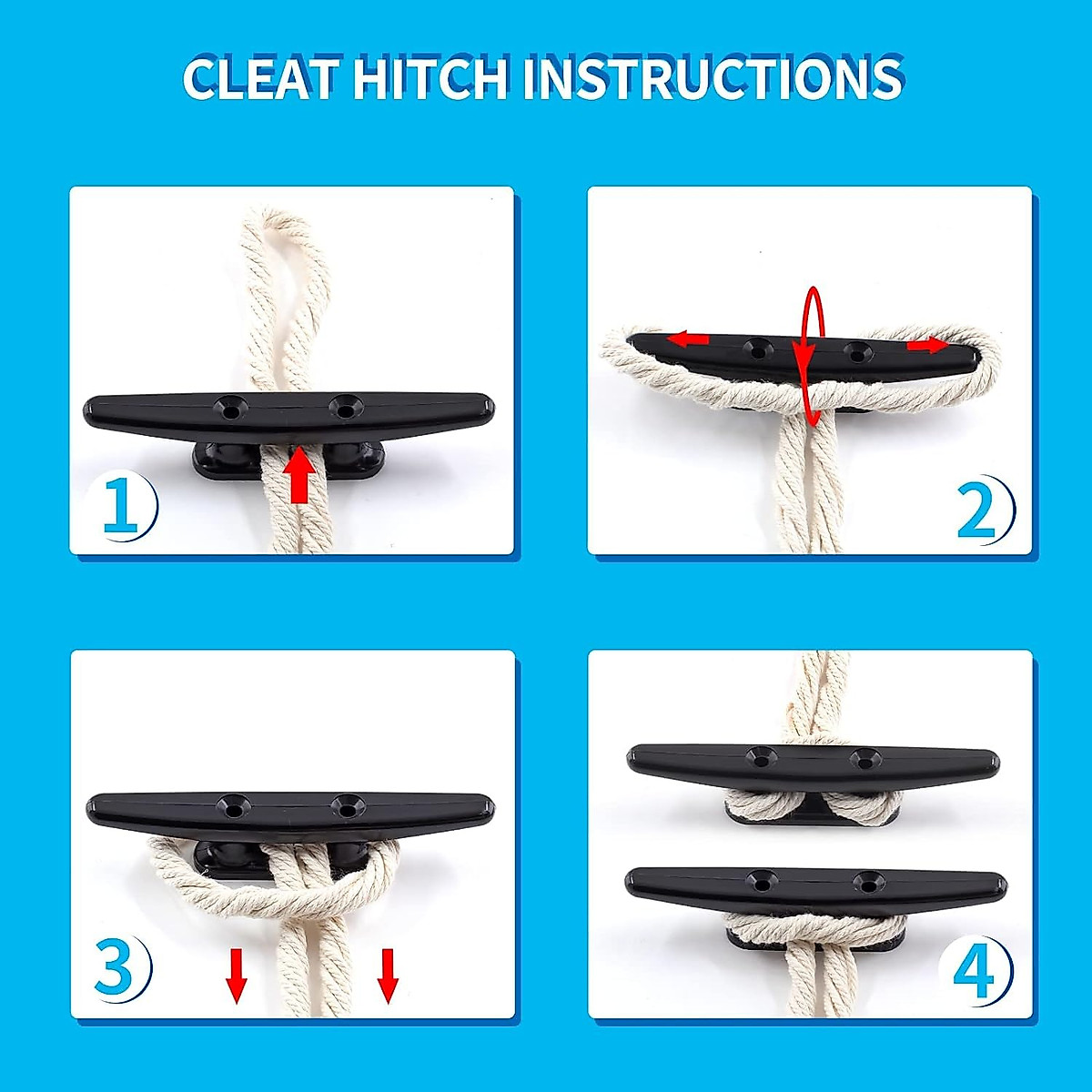 CLEAT HITCH INSTRUCTIONS

1

2

3

4