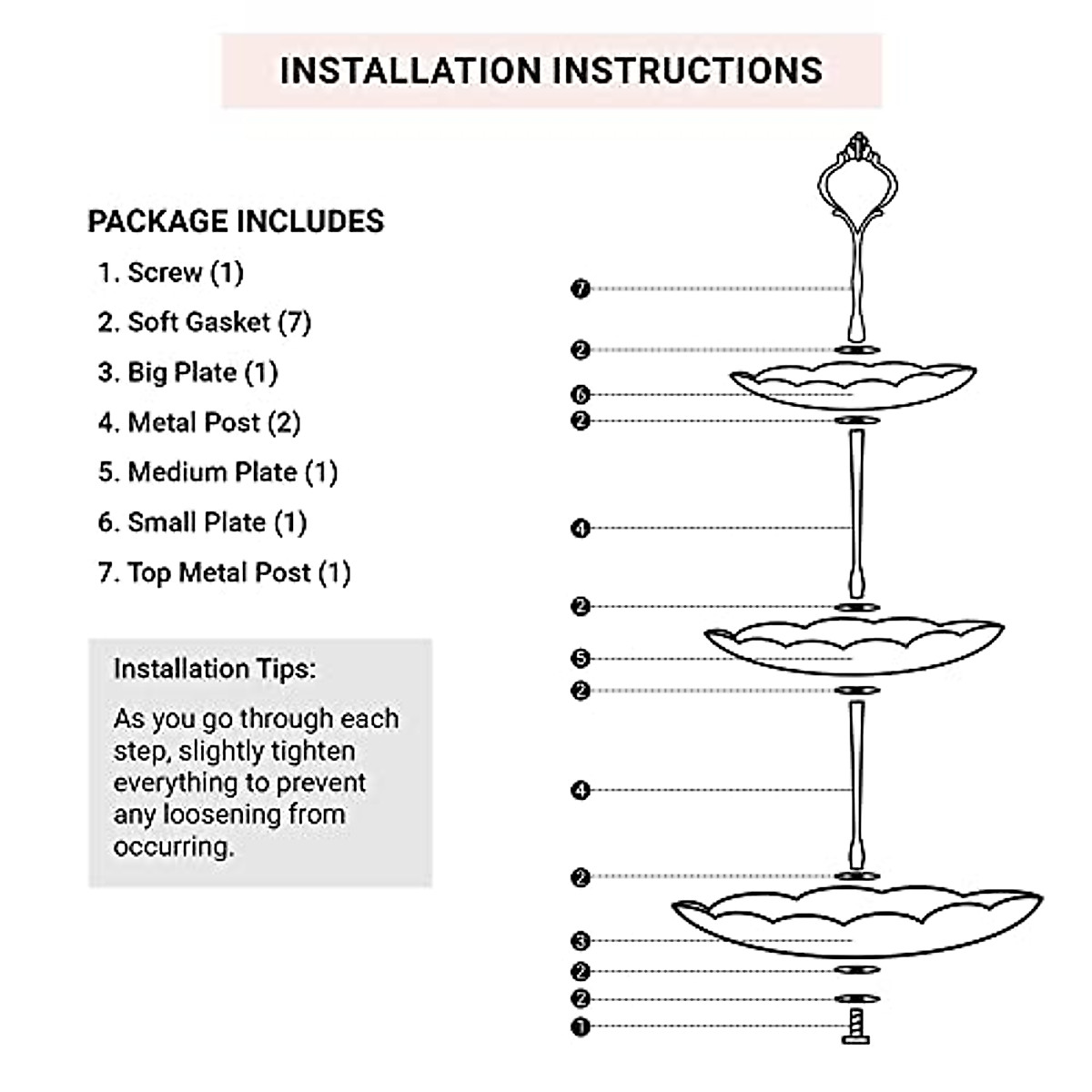 INSTALLATION INSTRUCTIONS

PACKAGE INCLUDES

1. Screw (1)
2. Soft Gasket (7)
3. Big Plate (1)
4. Metal Post (2)
5. Medium Plate (1)
6. Small Plate (1)
7. Top Metal Post (1)

Installation Tips:

As you go through each step, slightly tighten everything to prevent any loosening from occurring.

7
2
6
2
4
2
5
2
4
2
3
2
2
1