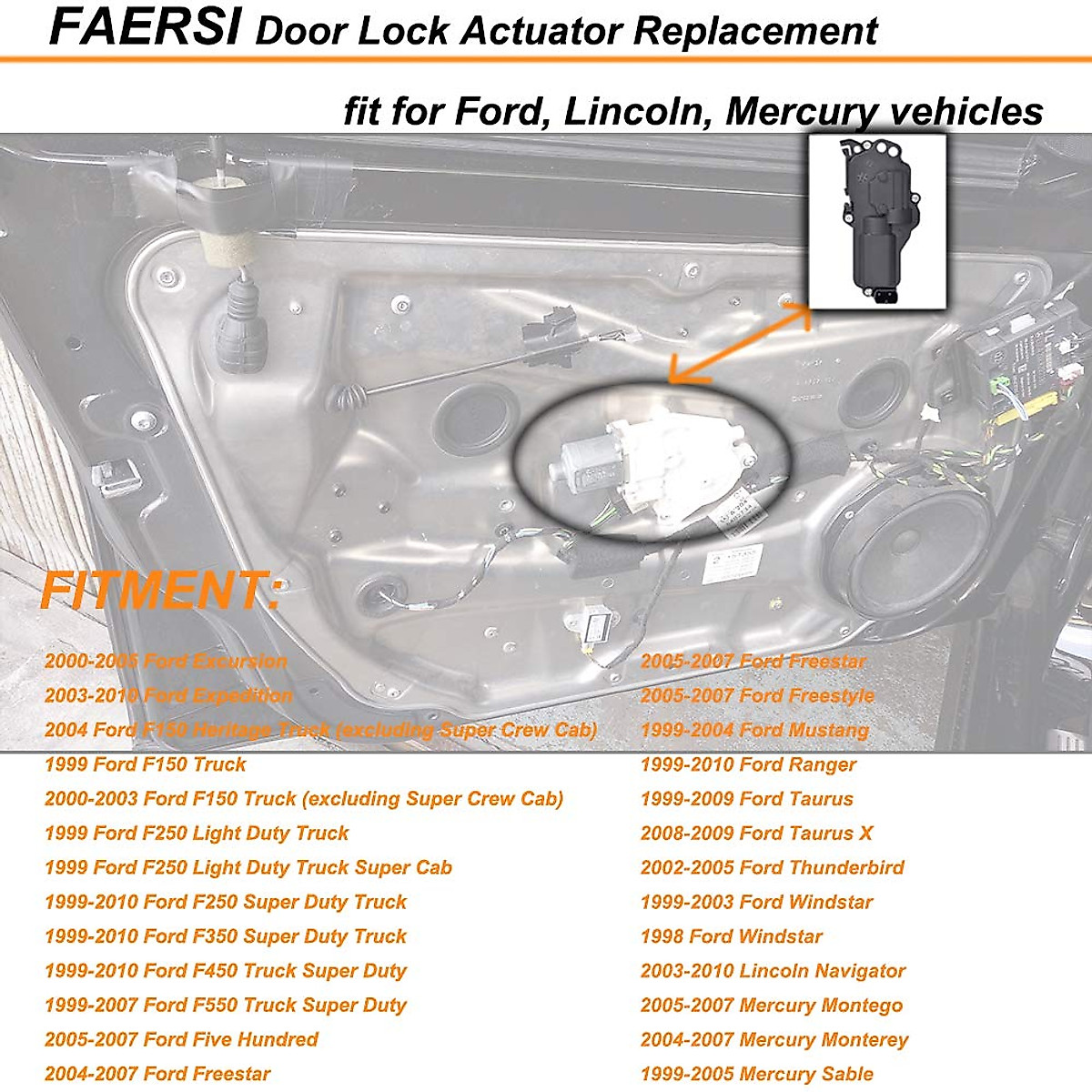 FAERSI Door Lock Actuator Replacement

fit for Ford, Lincoln, Mercury vehicles

FITMENT:

2000-2005 Ford Excursion
2003-2010 Ford Expedition
2004 Ford F150 Heritage Truck (excluding Super Crew Cab)
1999 Ford F150 Truck
2000-2003 Ford F150 Truck (excluding Super Crew Cab)
1999 Ford F250 Light Duty Truck
1999 Ford F250 Light Duty Truck Super Cab
1999-2010 Ford F250 Super Duty Truck
1999-2010 Ford F350 Super Duty Truck
1999-2010 Ford F450 Truck Super Duty
1999-2007 Ford F550 Truck Super Duty
2005-2007 Ford Five Hundred
2004-2007 Ford Freestar

2005-2007 Ford Freestar
2005-2007 Ford Freestyle
1999-2004 Ford Mustang
1999-2010 Ford Ranger
1999-2009 Ford Taurus
2008-2009 Ford Taurus X
2002-2005 Ford Thunderbird
1999-2003 Ford Windstar
1998 Ford Windstar
2003-2010 Lincoln Navigator
2005-2007 Mercury Montego
2004-2007 Mercury Monterey
1999-2005 Mercury Sable