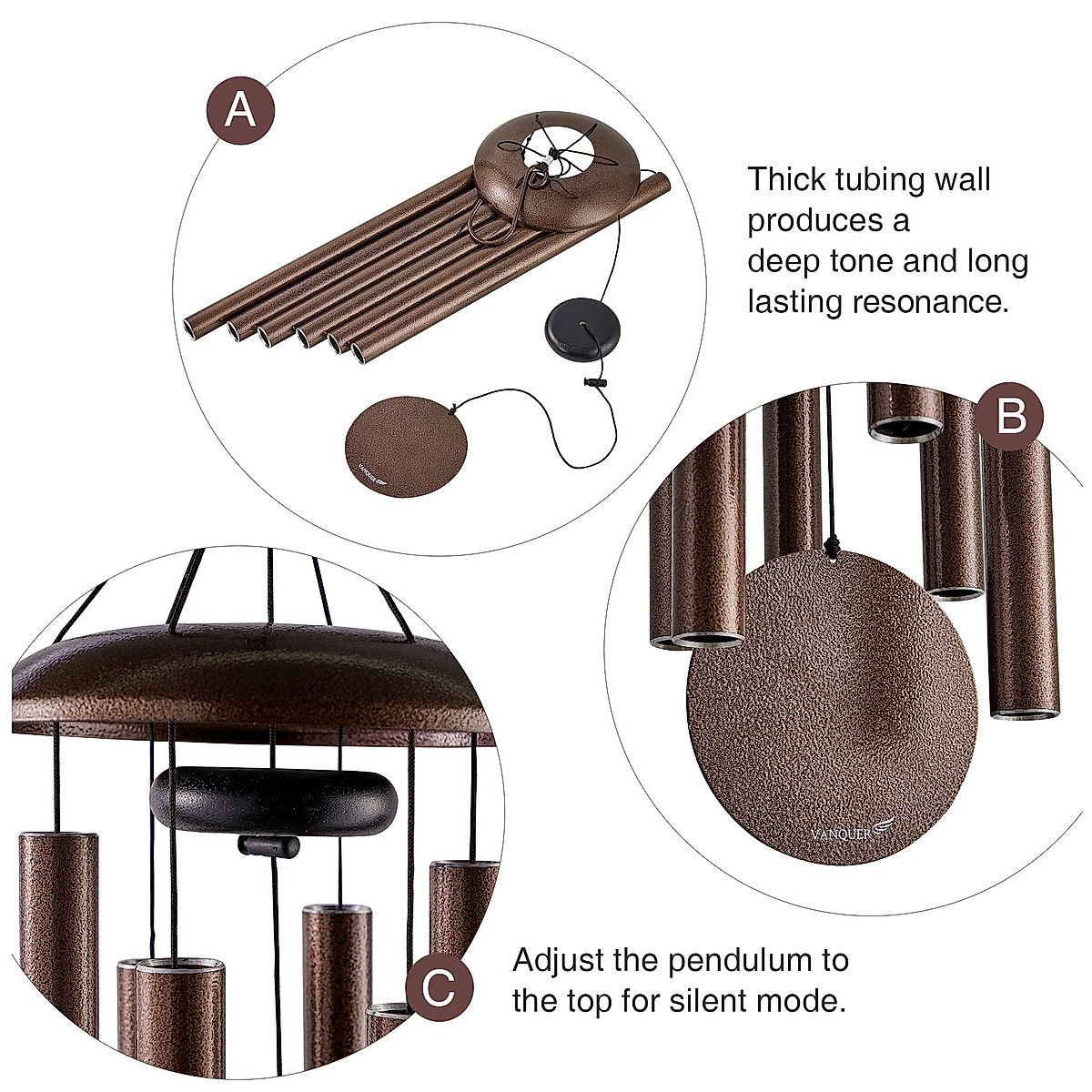 A

Thick tubing wall produces a deep tone and long lasting resonance.

VANQUER

B

VANQUER

C

Adjust the pendulum to the top for silent mode.