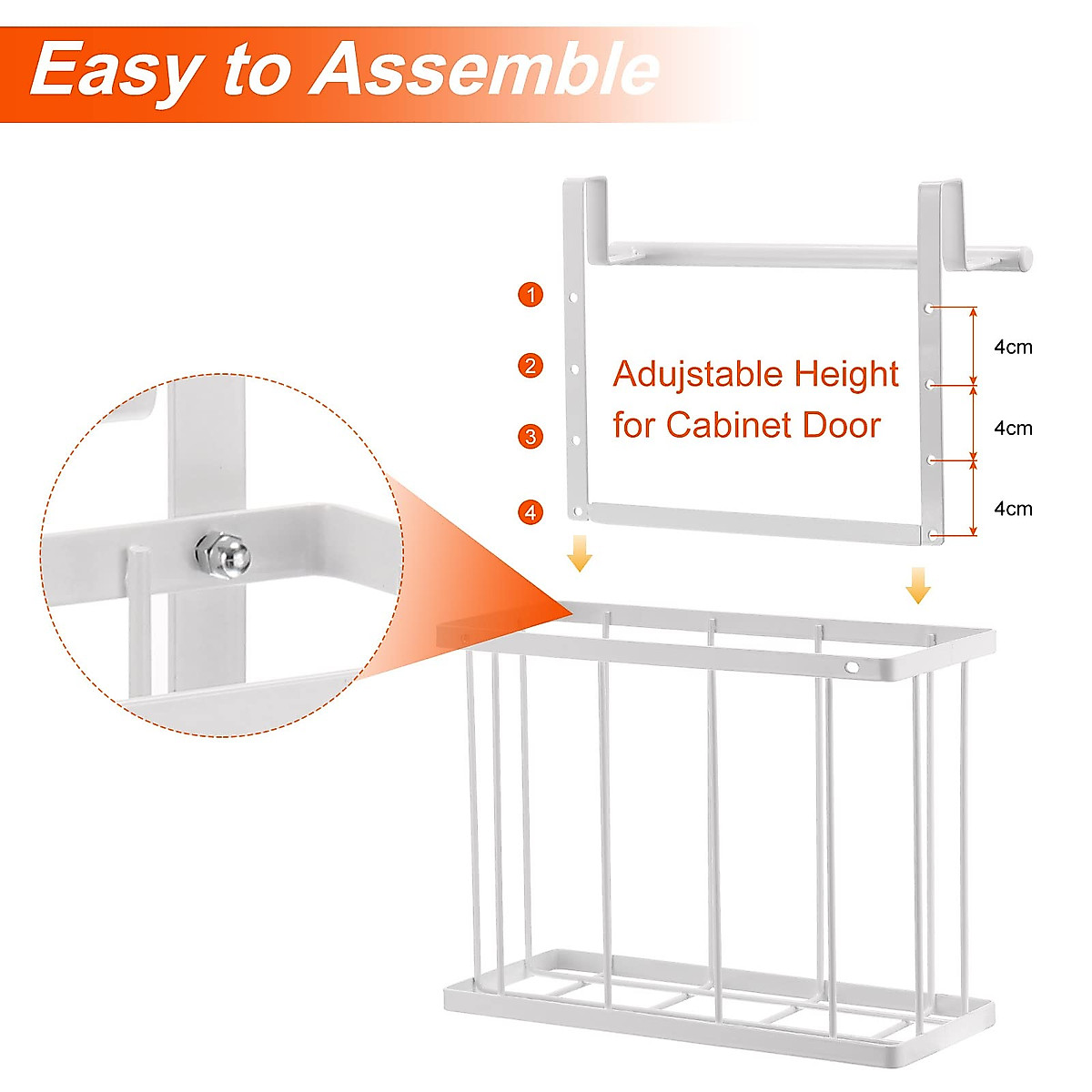 Easy to Assemble

1

2

3

4

Adujstable Height for Cabinet Door

4cm

4cm

4cm