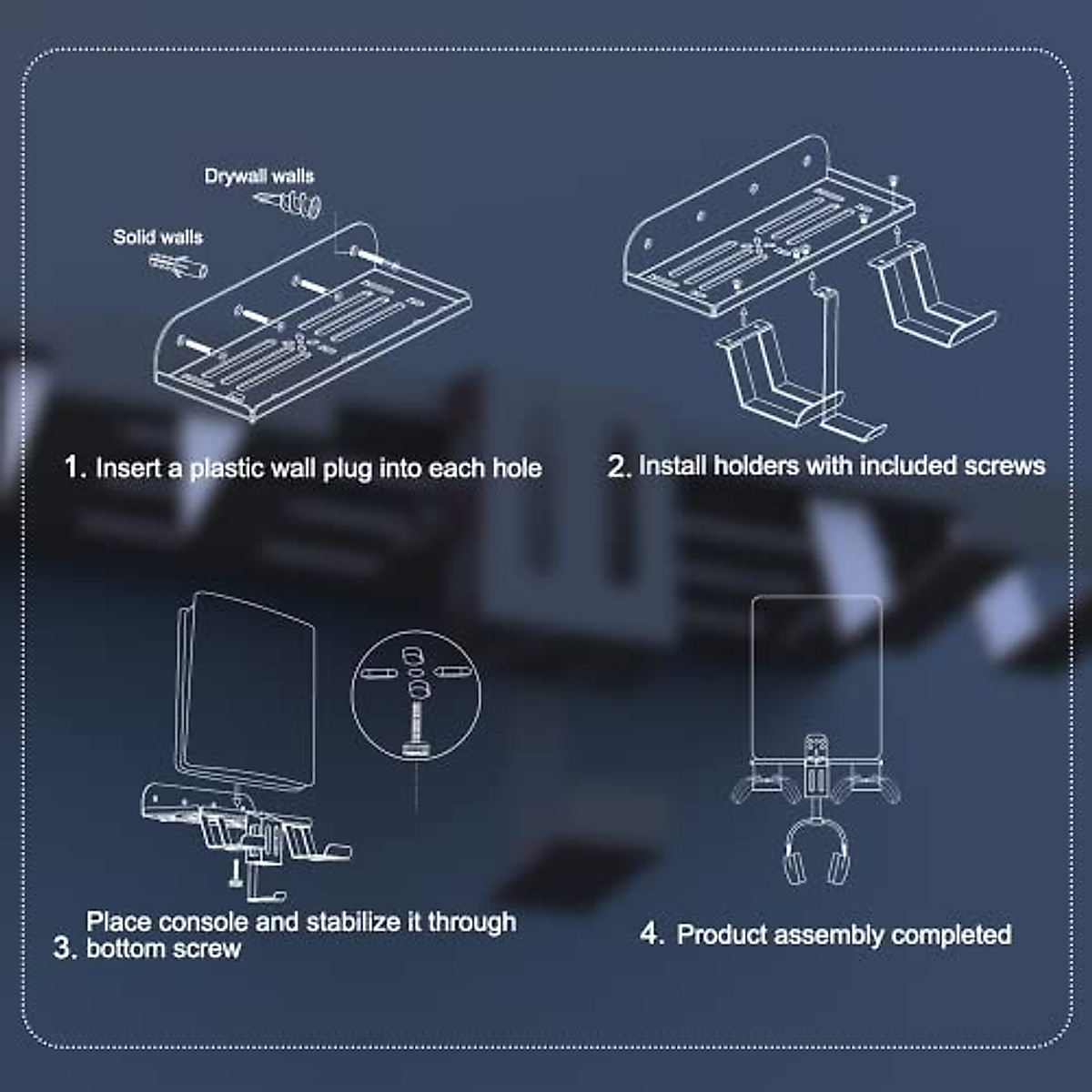 Drywall walls

Solid walls

1. Insert a plastic wall plug into each hole

2. Install holders with included screws

3. Place console and stabilize it through bottom screw

4. Product assembly completed