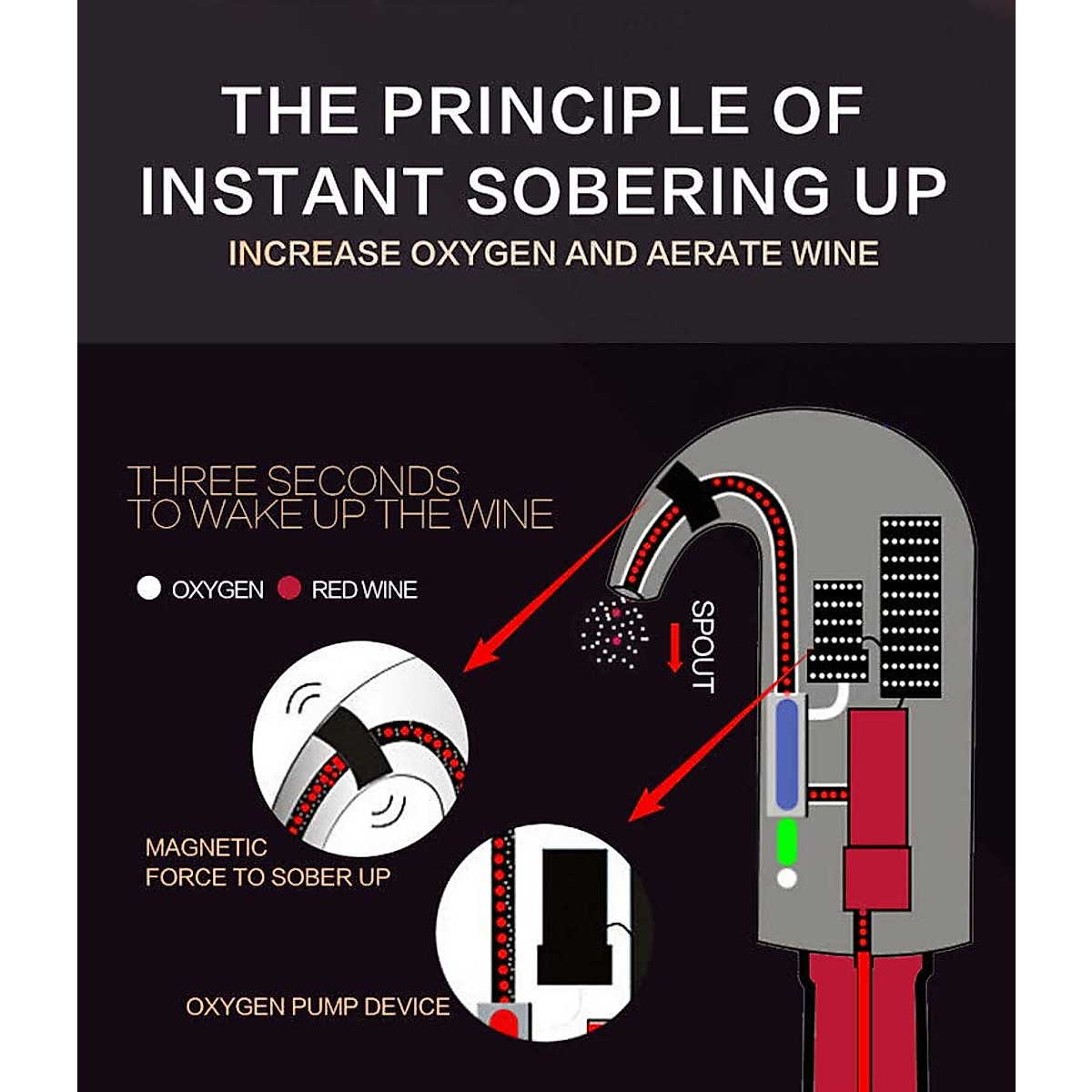 THE PRINCIPLE OF INSTANT SOBERING UP

INCREASE OXYGEN AND AERATE WINE

THREE SECONDS TO WAKE UP THE WINE

OXYGEN RED WINE

SPOUT

MAGNETIC FORCE TO SOBER UP

OXYGEN PUMP DEVICE