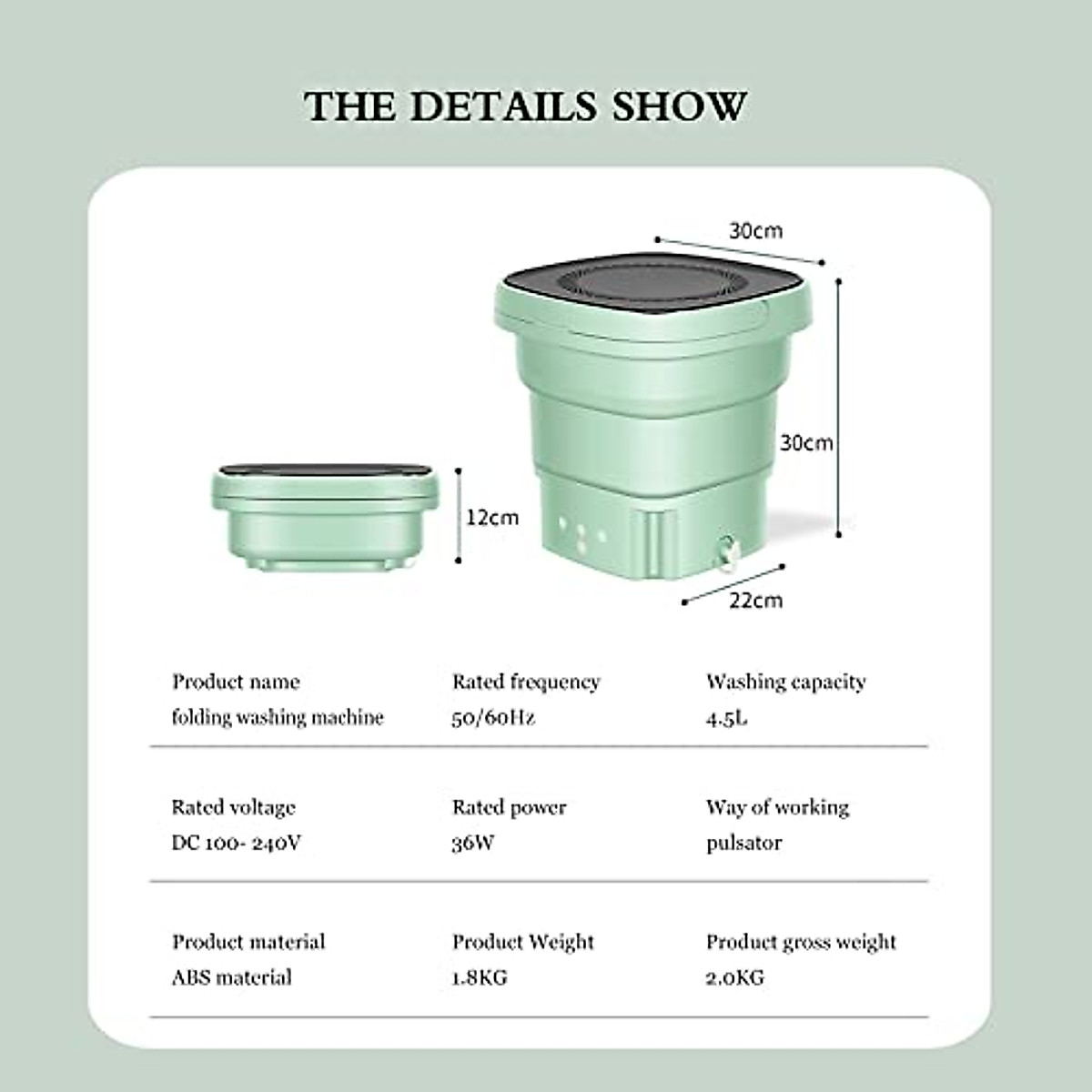 THE DETAILS SHOW

30cm

30cm

12cm

22cm

Product name
folding washing machine

Rated frequency
50/60Hz

Washing capacity
4.5L

Rated voltage
DC 100- 240V

Rated power
36W

Way of working
pulsator

Product material
ABS material

Product Weight
1.8KG

Product gross weight
2.0KG