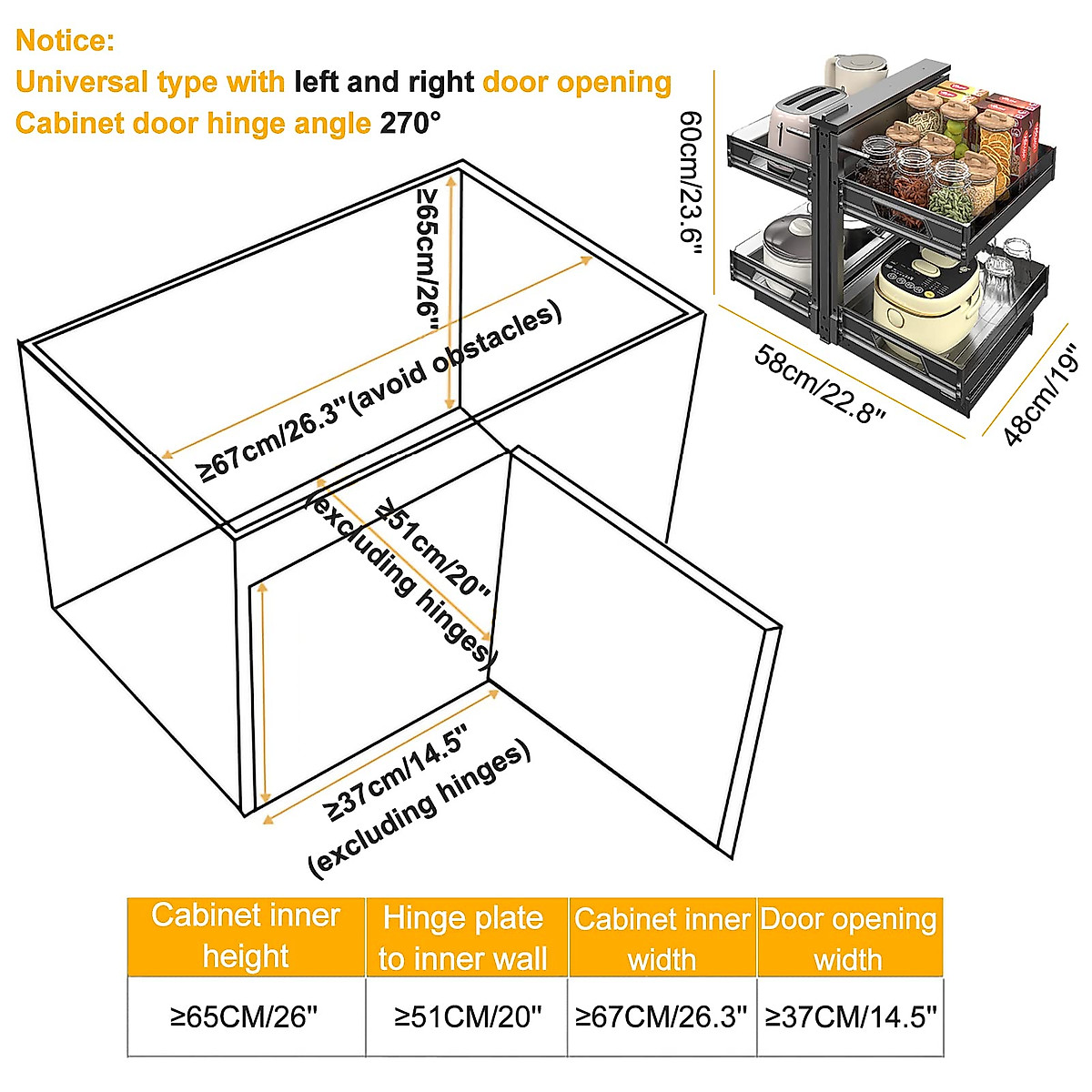 Notice:
Universal type with left and right door opening
Cabinet door hinge angle 270°

60cm/23.6"

58cm/22.8"

48cm/19"

≥65cm/26"

≥67cm/26.3"(avoid obstacles)

≥51cm/20"
(excluding hinges)

≥37cm/14.5"
(excluding hinges)

| Cabinet inner height | Hinge plate to inner wall | Cabinet inner width | Door opening width |
|---|---|---|---|
| ≥65CM/26" | ≥51CM/20" | ≥67CM/26.3" | ≥37CM/14.5" |