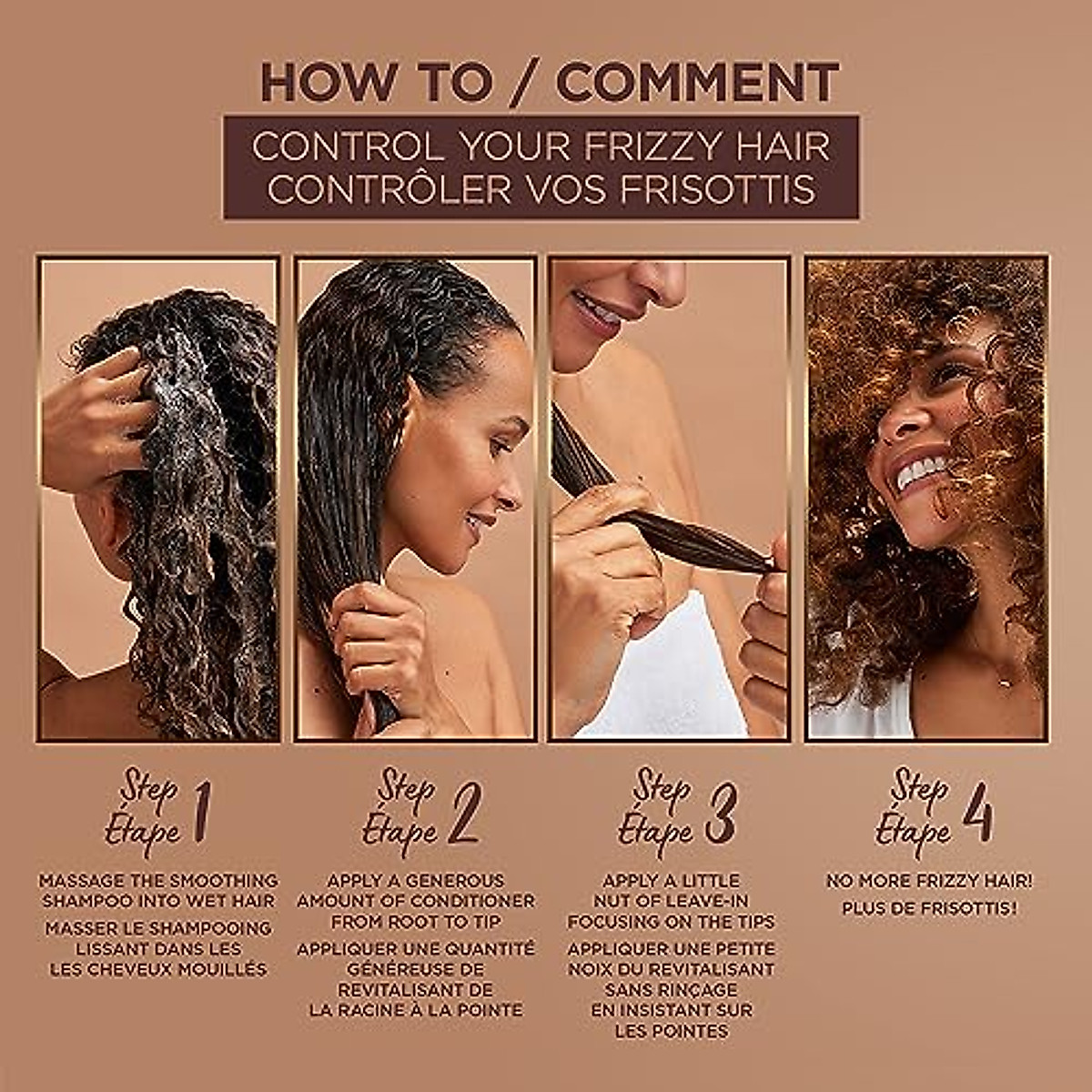 HOW TO / COMMENT

CONTROL YOUR FRIZZY HAIR
CONTRÔLER VOS FRISOTTIS

Step
Étape 1

MASSAGE THE SMOOTHING SHAMPOO INTO WET HAIR

MASSER LE SHAMPOOING LISSANT DANS LES LES CHEVEUX MOUILLÉS

Step
Étape 2

APPLY A GENEROUS AMOUNT OF CONDITIONER FROM ROOT TO TIP

APPLIQUER UNE QUANTITÉ GÉNÉREUSE DE REVITALISANT DE LA RACINE À LA POINTE

Step
Étape 3

APPLY A LITTLE NUT OF LEAVE-IN FOCUSING ON THE TIPS

APPLIQUER UNE PETITE NOIX DU REVITALISANT SANS RINÇAGE EN INSISTANT SUR LES POINTES

Step
Étape 4

NO MORE FRIZZY HAIR!

PLUS DE FRISOTTIS!