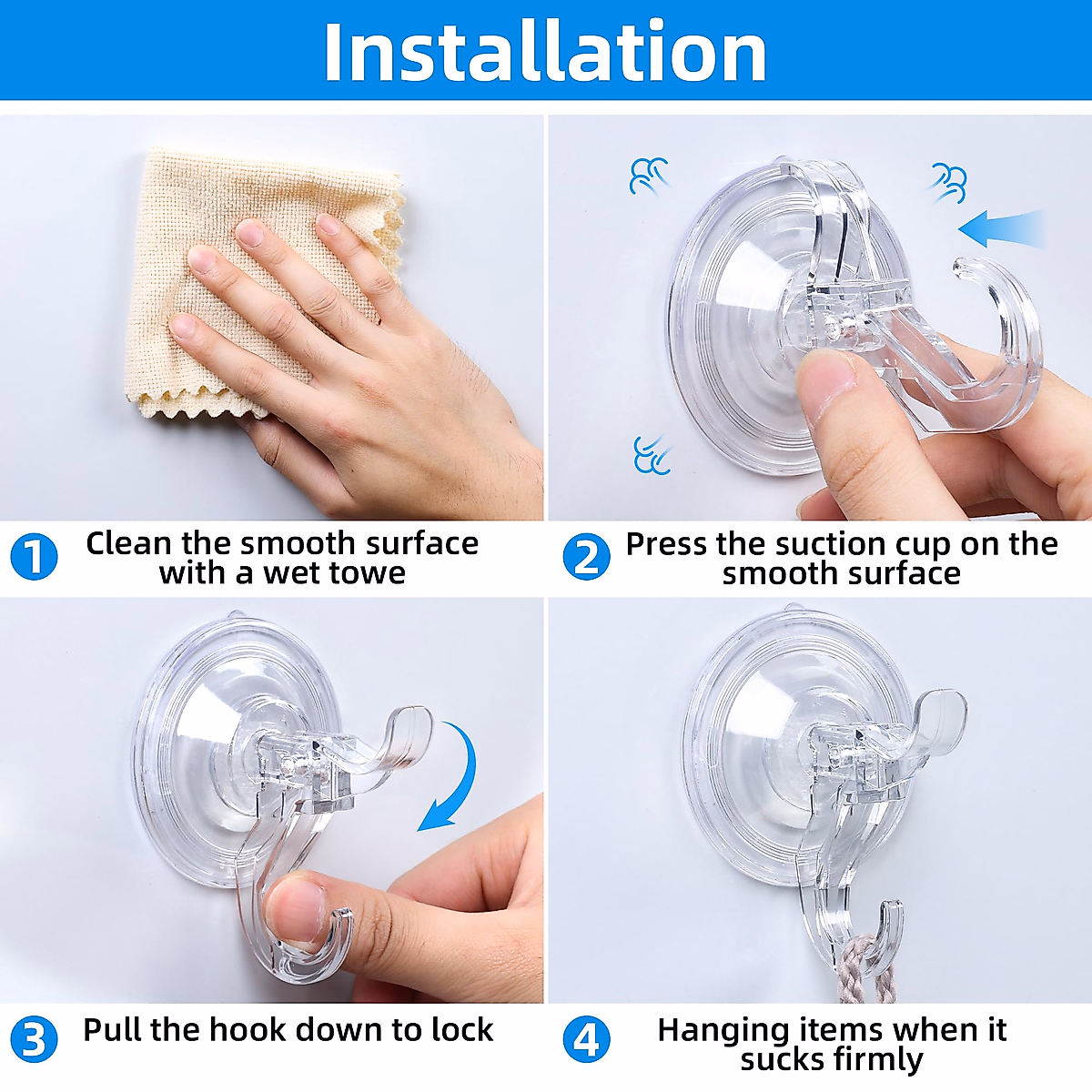 Installation

1 Clean the smooth surface with a wet towe

2 Press the suction cup on the smooth surface

3 Pull the hook down to lock

4 Hanging items when it sucks firmly