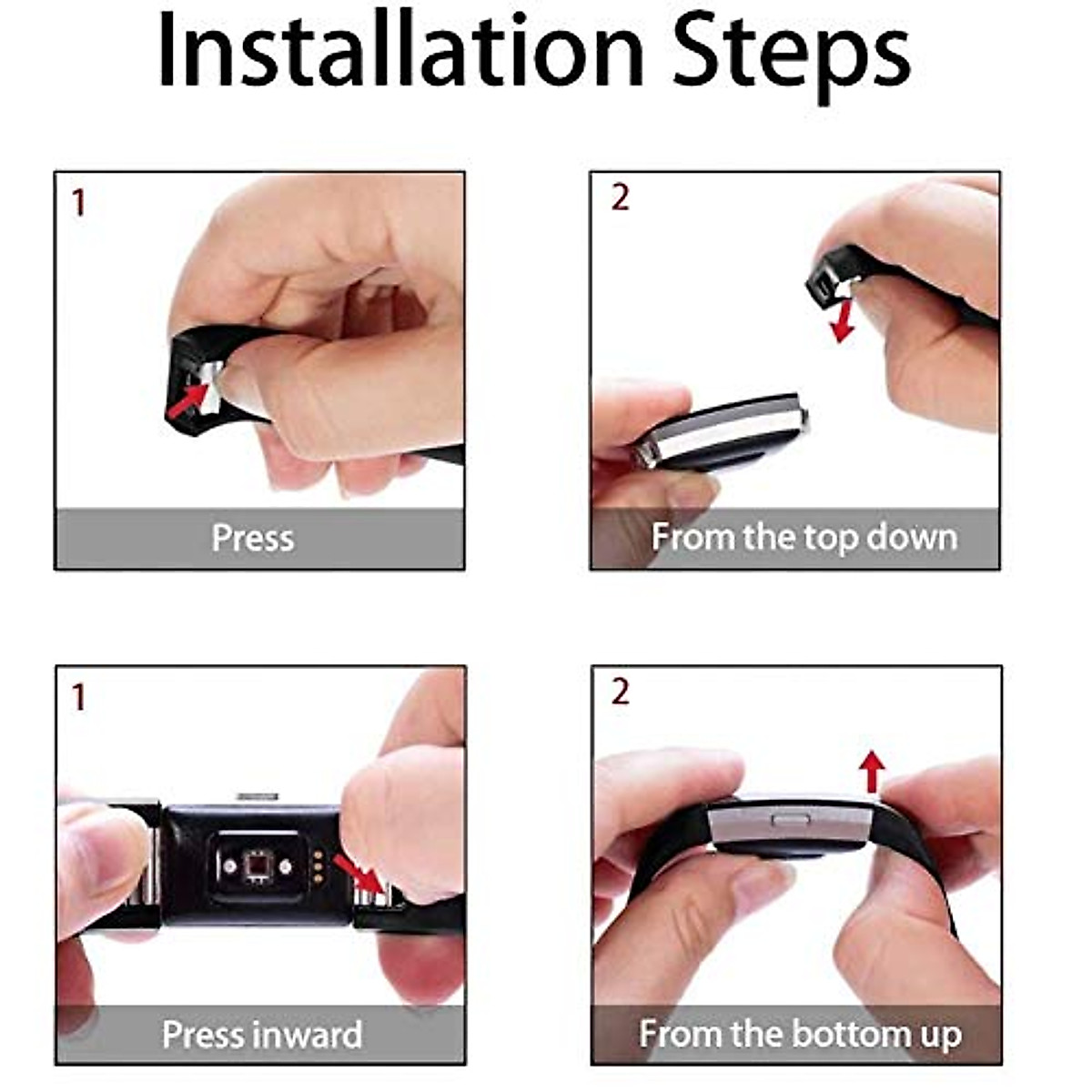 Installation Steps

1

Press

2

From the top down

1

Press inward

2

From the bottom up