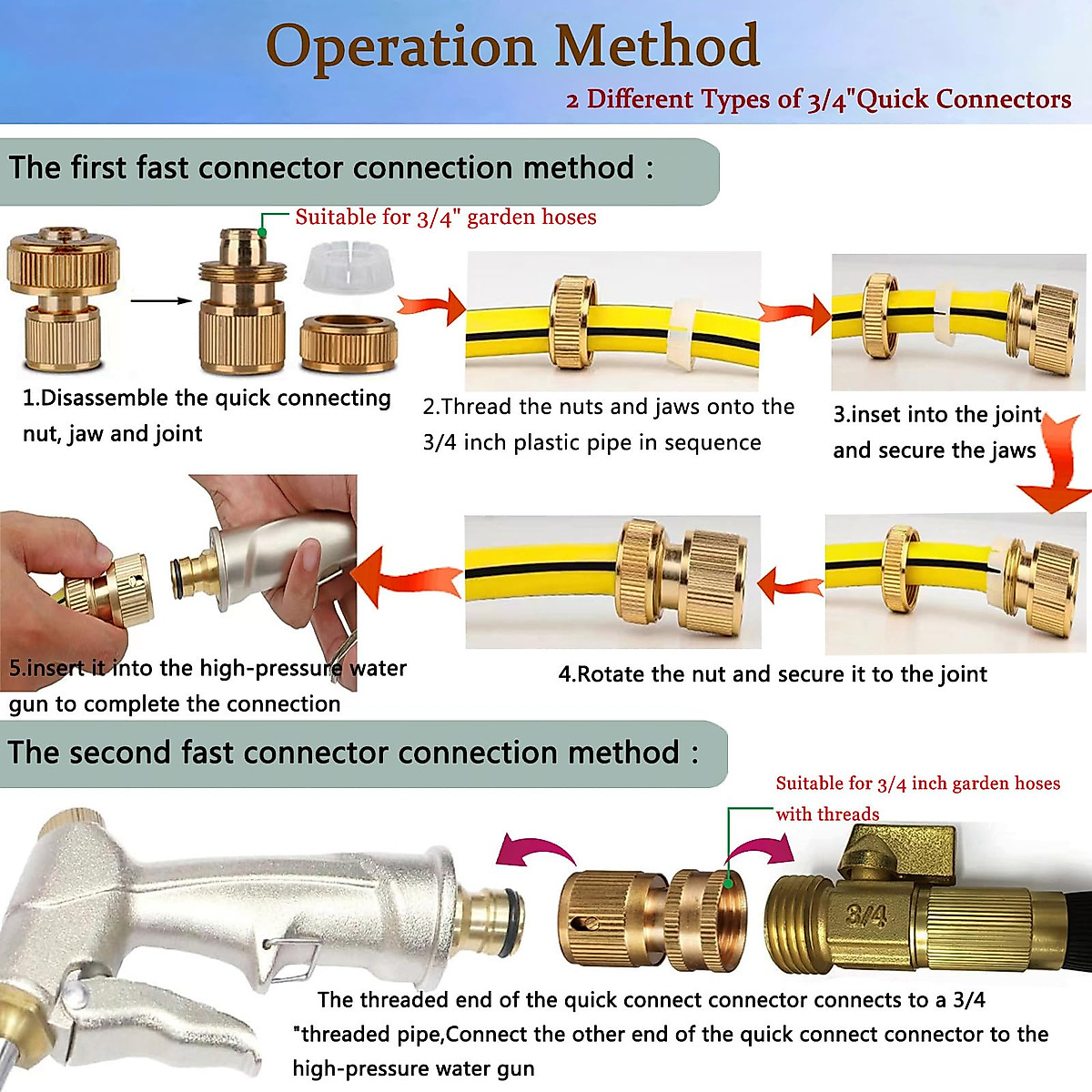 Operation Method

2 Different Types of 3/4"Quick Connectors

The first fast connector connection method :

Suitable for 3/4" garden hoses

1.Disassemble the quick connecting nut, jaw and joint

2.Thread the nuts and jaws onto the 3/4 inch plastic pipe in sequence

3.inset into the joint and secure the jaws

5.insert it into the high-pressure water gun to complete the connection

4.Rotate the nut and secure it to the joint

The second fast connector connection method :

Suitable for 3/4 inch garden hoses with threads

3/4

The threaded end of the quick connect connector connects to a 3/4 "threaded pipe,Connect the other end of the quick connect connector to the high-pressure water gun